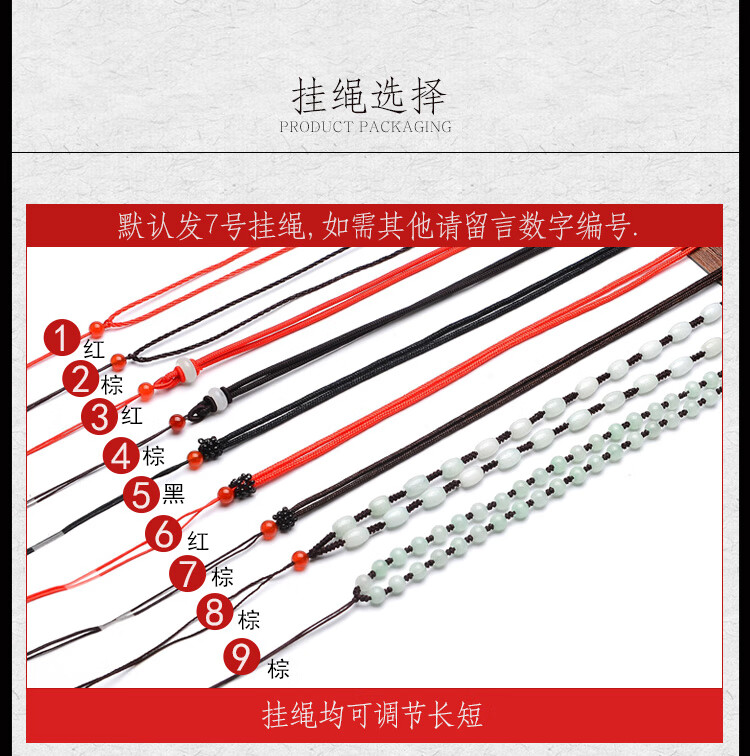 挂绳选择
PRODUCT PACKAGING

默认发7号挂绳，如需其他请留言数字编号.

1 红
2 棕
3 红
4 棕
5 黑
6 红
7 棕
8 棕
9 棕

挂绳均可调节长短