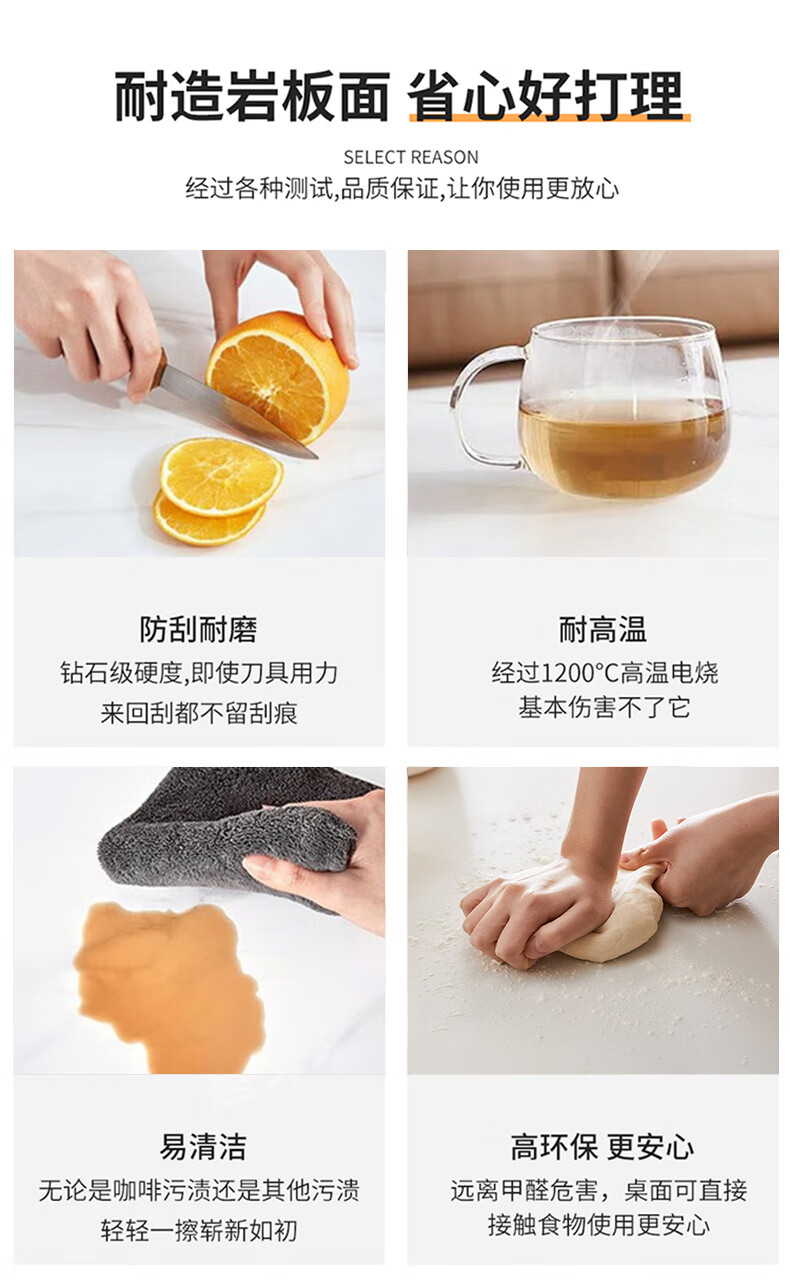 耐造岩板面 省心好打理

SELECT REASON

经过各种测试,品质保证,让你使用更放心

防刮耐磨

钻石级硬度,即使刀具用力来回刮都不留刮痕

耐高温

经过1200°C高温电烧基本伤害不了它

易清洁

无论是咖啡污渍还是其他污渍轻轻一擦崭新如初

高环保 更安心

远离甲醛危害，桌面可直接接触食物使用更安心