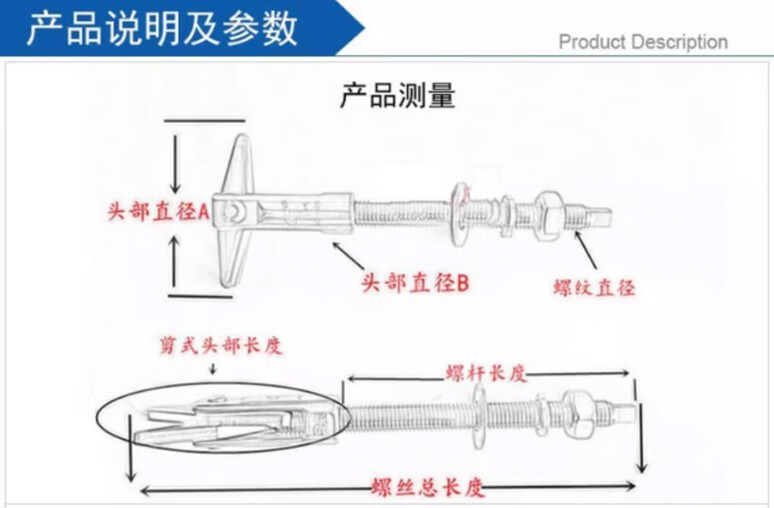 产品说明及参数

Product Description

产品测量

头部直径A

头部直径B

螺纹直径

剪式头部长度

螺杆长度

螺丝总长度