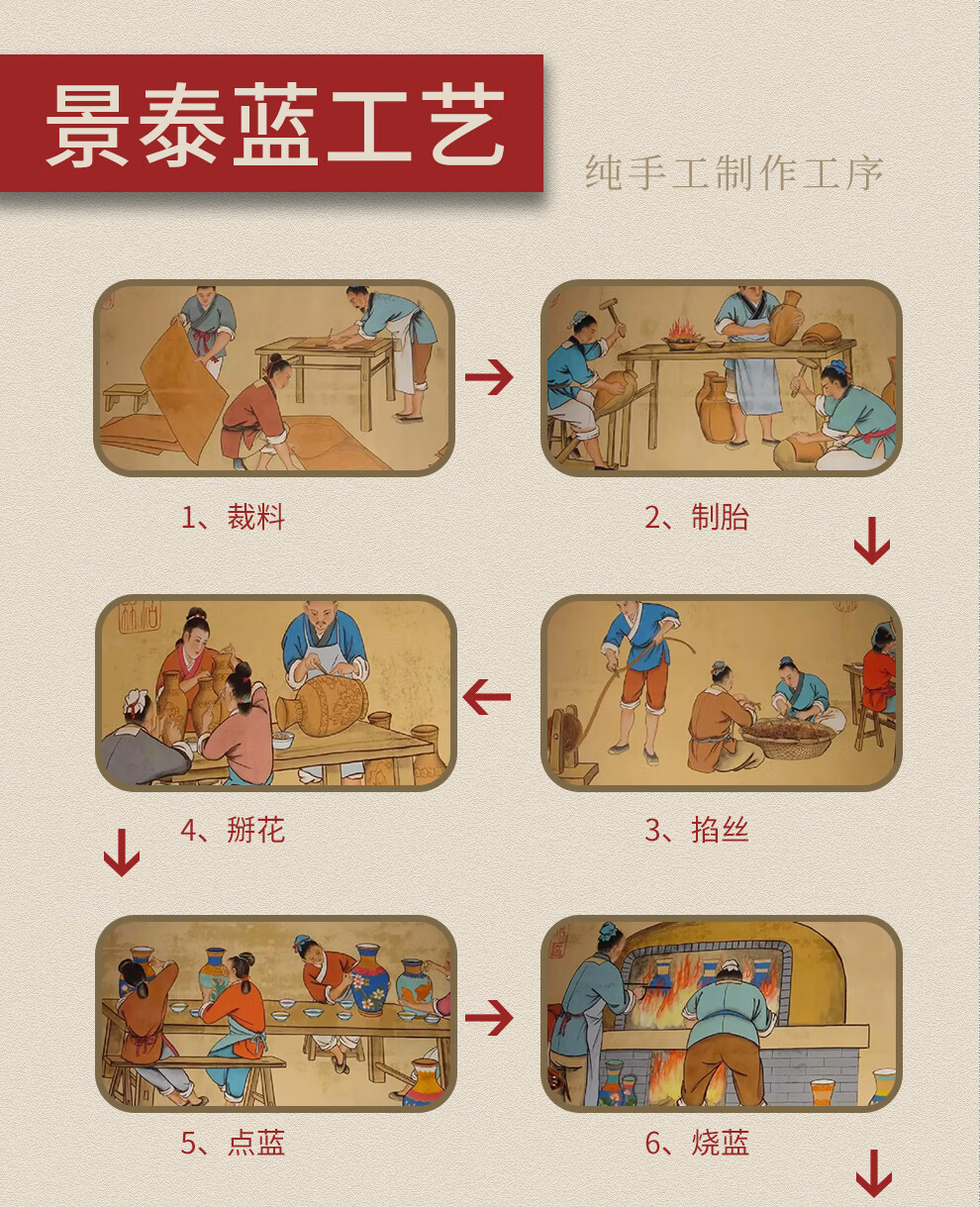 景泰蓝工艺

纯手工制作工序

1、裁料

2、制胎

4、掰花

3、掐丝

5、点蓝

6、烧蓝