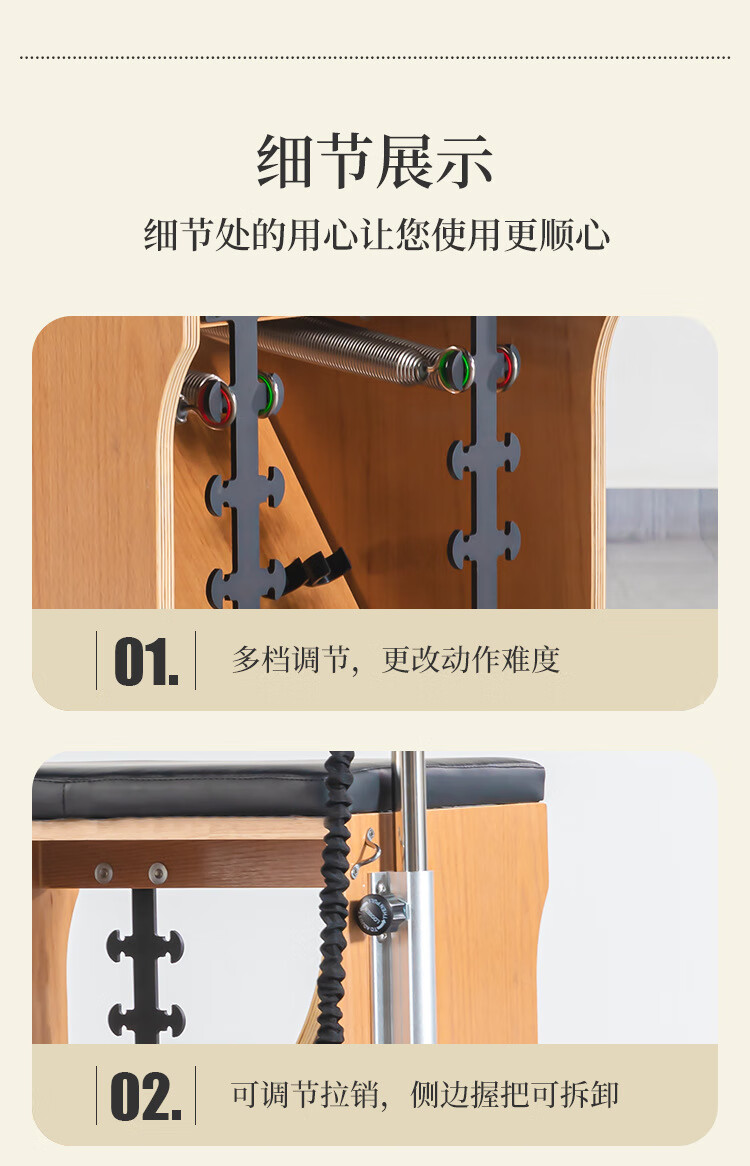 细节展示

细节处的用心让您使用更顺心

01.

多档调节，更改动作难度

02.

可调节拉销，侧边握把可拆卸