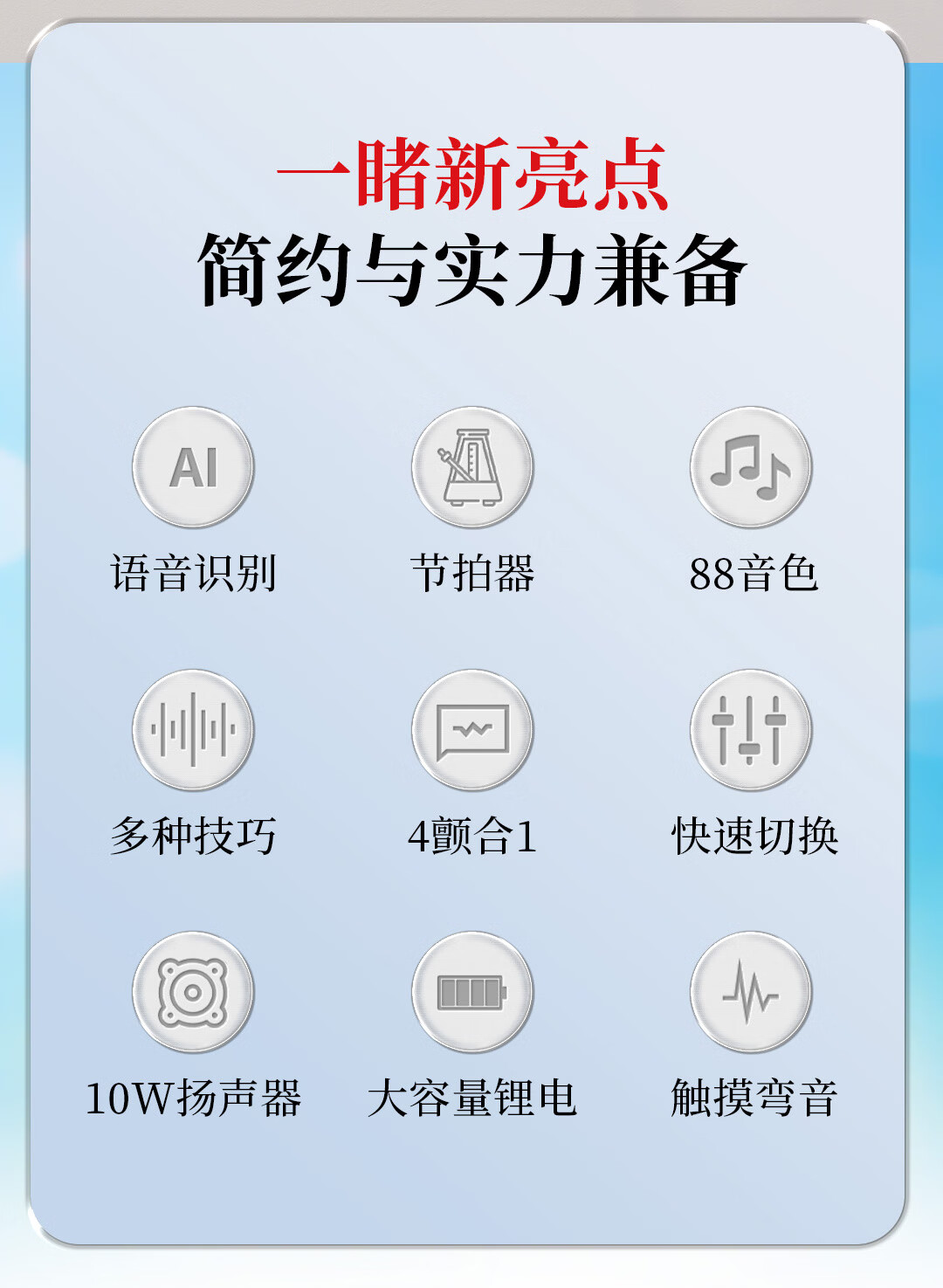 一睹新亮点
简约与实力兼备

AI

语音识别

节拍器

88音色

多种技巧

4颤合1

快速切换

10W扬声器

大容量锂电

触摸弯音