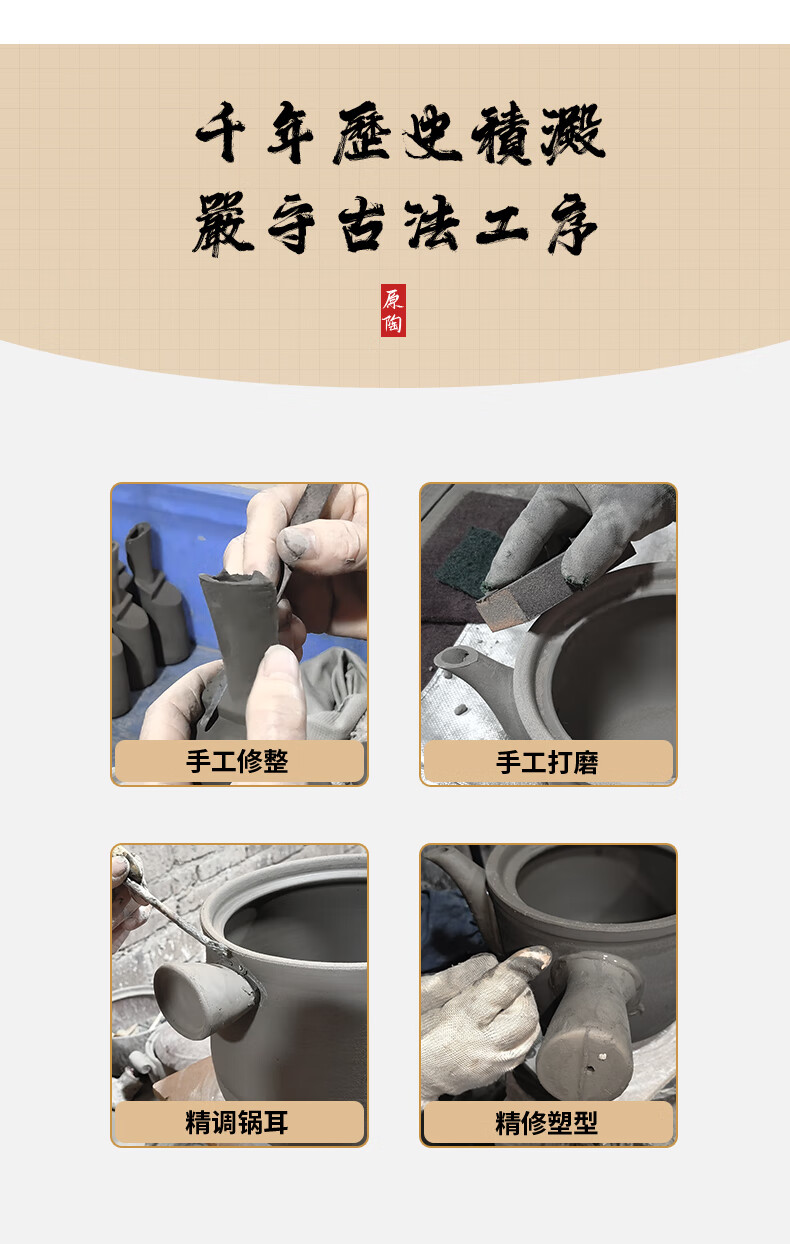 千年歷史積澱
嚴守古法工序

原陶

手工修整

手工打磨

精调锅耳

精修塑型