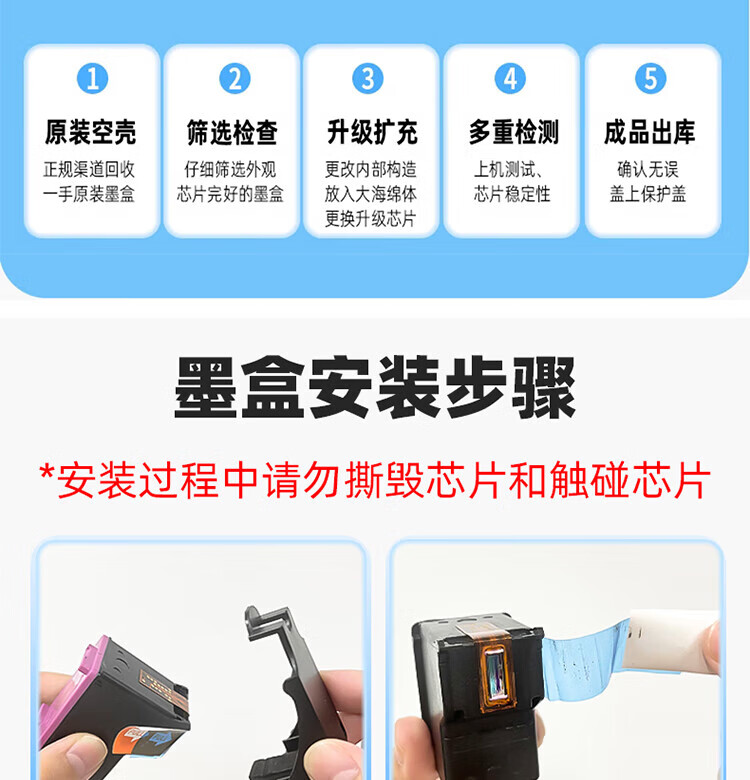 1
原装空壳
正规渠道回收
一手原装墨盒

2
筛选检查
仔细筛选外观
芯片完好的墨盒

3
升级扩充
更改内部构造
放入大海绵体
更换升级芯片

4
多重检测
上机测试、
芯片稳定性

5
成品出库
确认无误
盖上保护盖

墨盒安装步骤

*安装过程中请勿撕毁芯片和触碰芯片