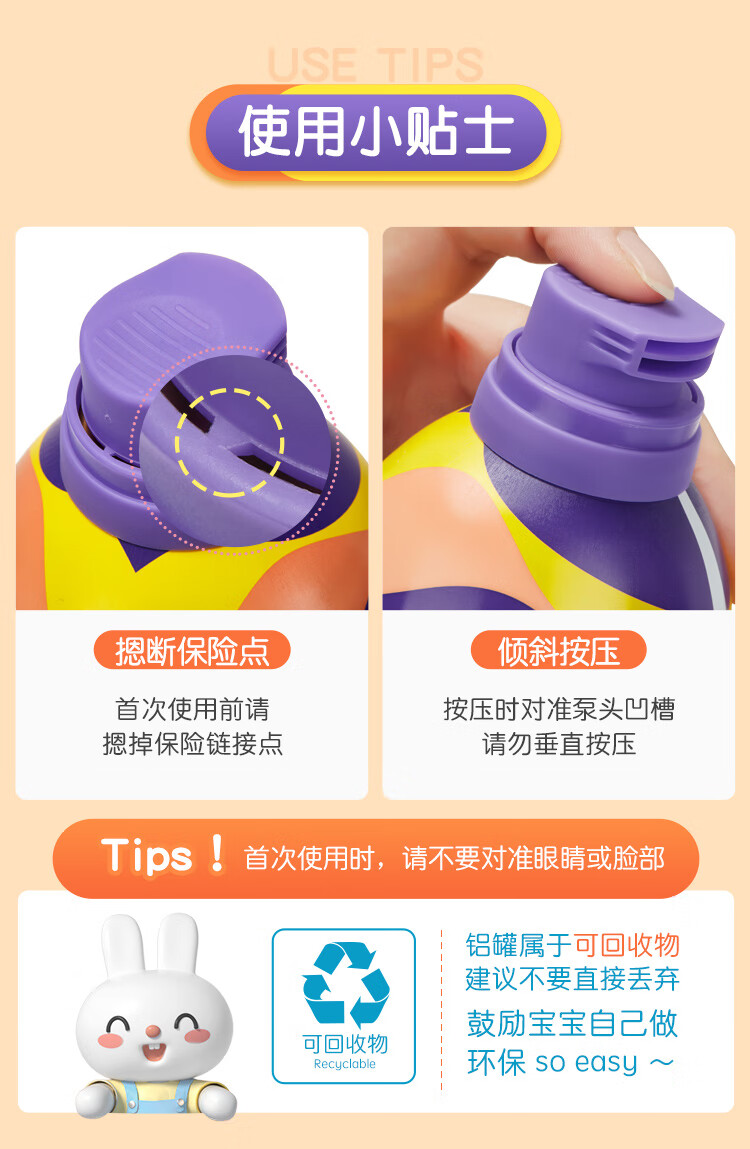 USE TIPS
使用小贴士

摁断保险点
首次使用前请
摁掉保险链接点

倾斜按压
按压时对准泵头凹槽
请勿垂直按压

Tips！首次使用时，请不要对准眼睛或脸部

可回收物
Recyclable

铝罐属于可回收物
建议不要直接丢弃
鼓励宝宝自己做
环保 so easy ～