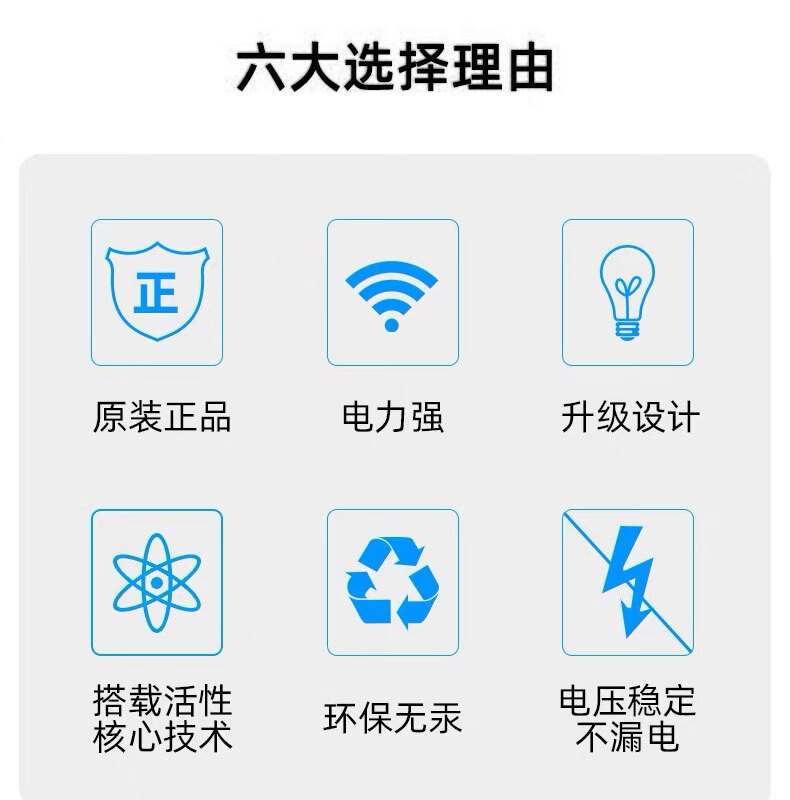 六大选择理由

正

原装正品

电力强

升级设计

搭载活性
核心技术

环保无汞

电压稳定
不漏电