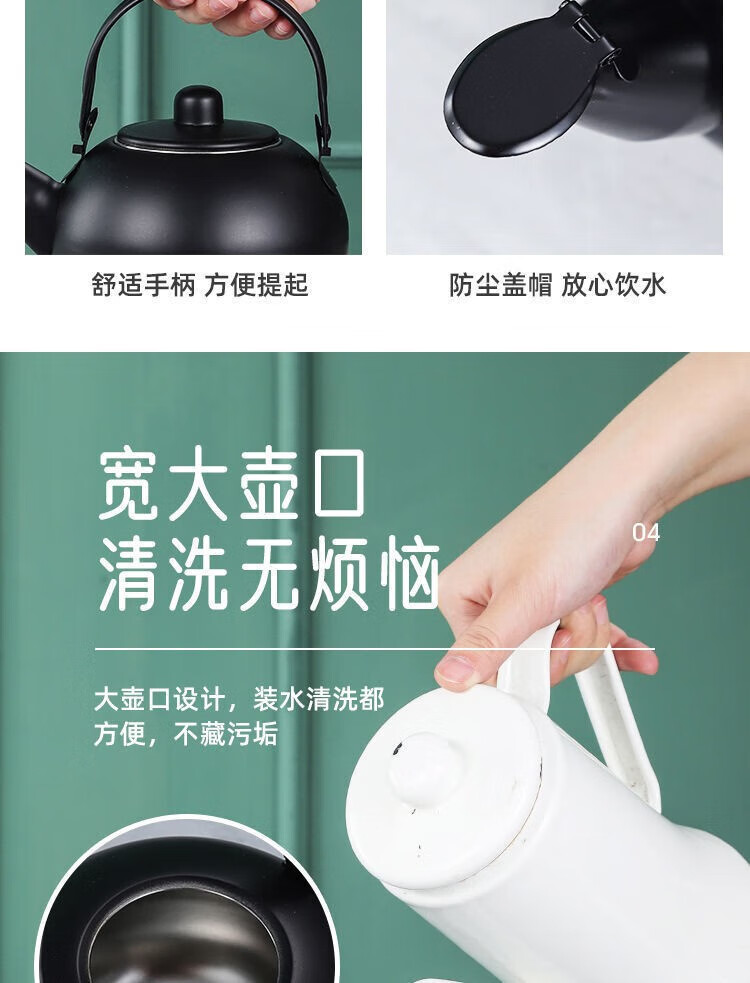 舒适手柄 方便提起

防尘盖帽 放心饮水

宽大壶口
清洗无烦恼

04

大壶口设计，装水清洗都方便，不藏污垢