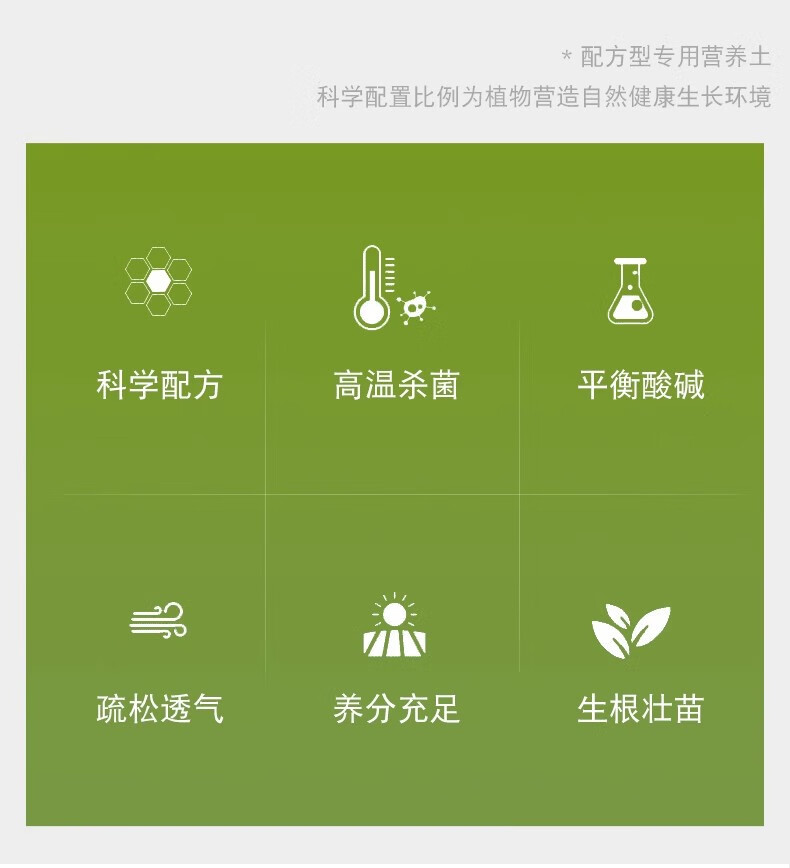 * 配方型专用营养土

科学配置比例为植物营造自然健康生长环境

科学配方

高温杀菌

平衡酸碱

疏松透气

养分充足

生根壮苗