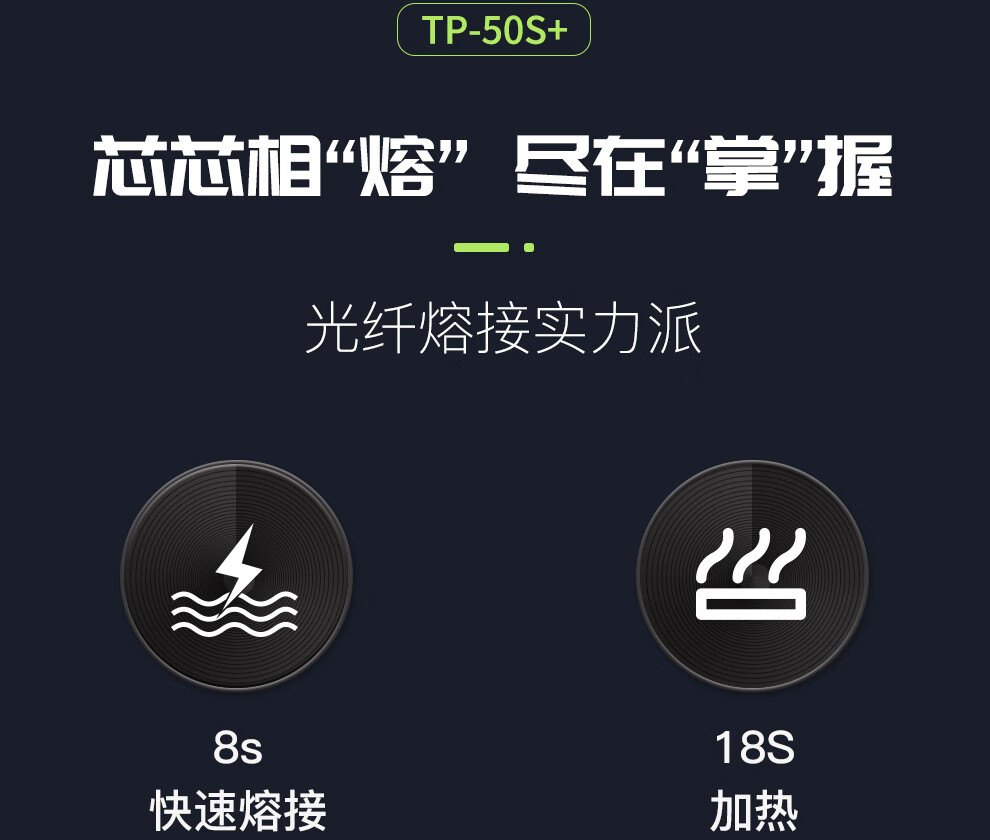 TP-50S+

芯芯相“熔” 尽在“掌”握

光纤熔接实力派

8s
快速熔接

18S
加热