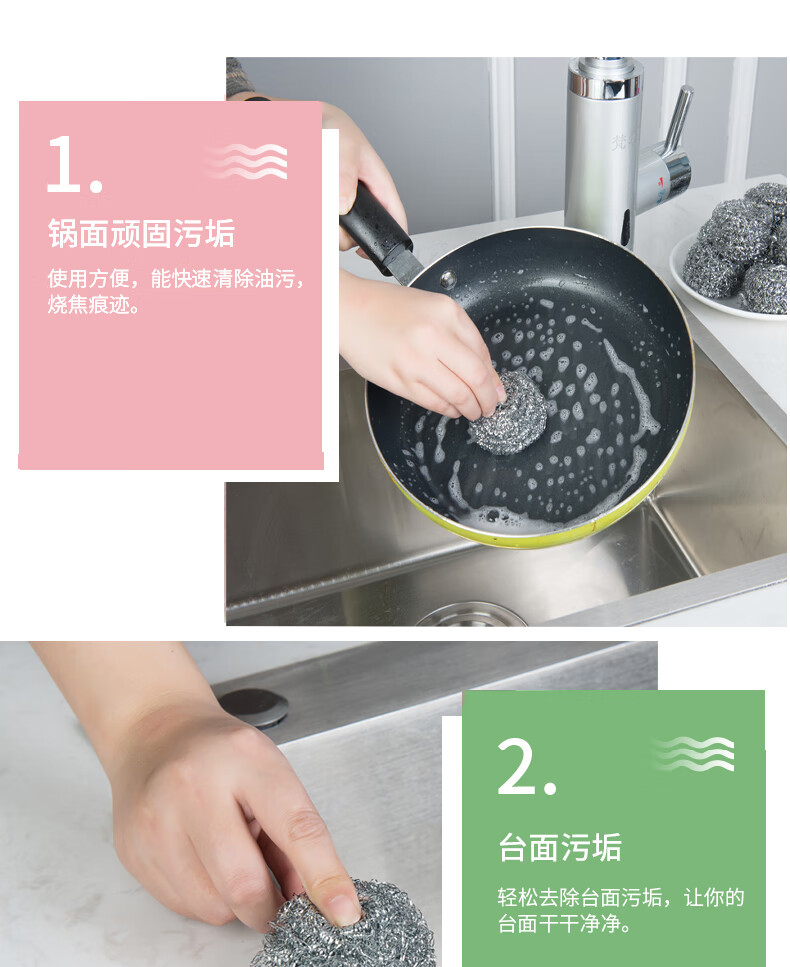 1.

锅面顽固污垢

使用方便，能快速清除油污，烧焦痕迹。

2.

台面污垢

轻松去除台面污垢，让你的台面干干净净。