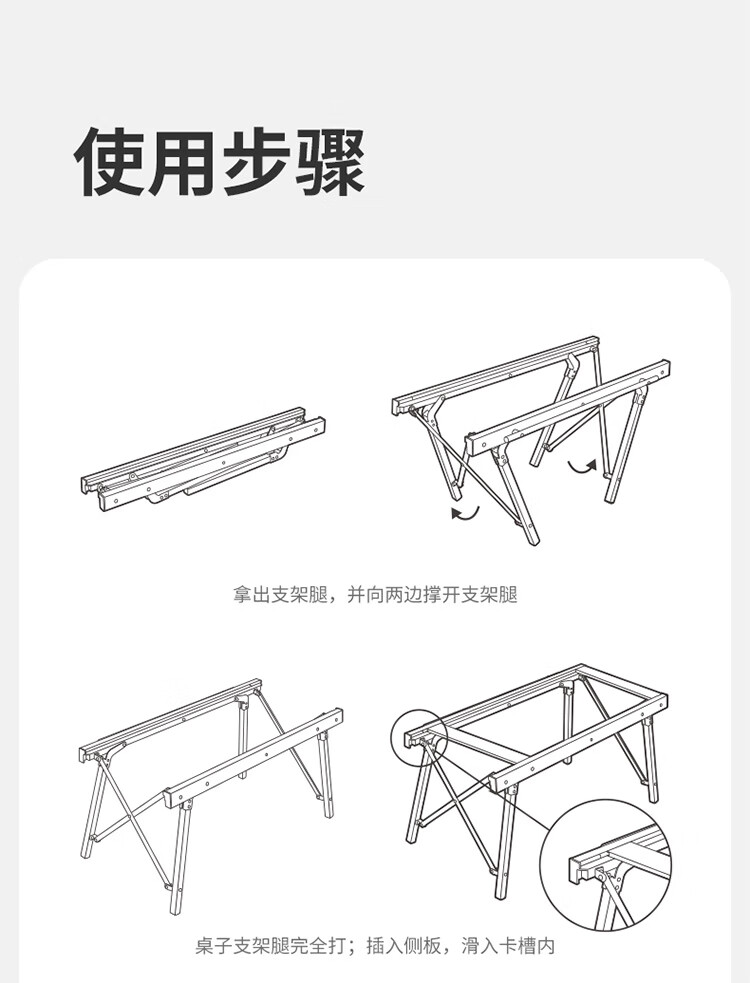 使用步骤

拿出支架腿，并向两边撑开支架腿

桌子支架腿完全打；插入侧板，滑入卡槽内