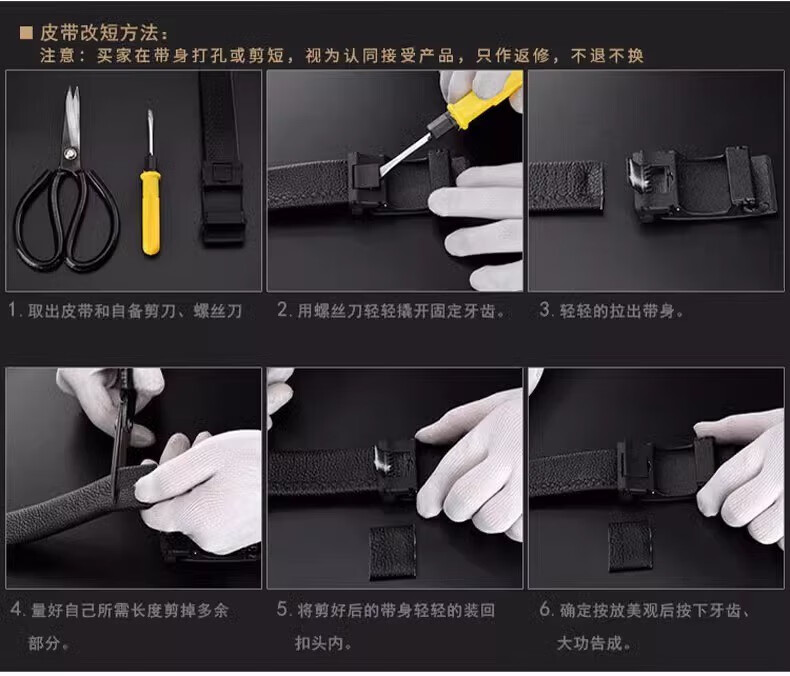 ■ 皮带改短方法：
注意：买家在带身打孔或剪短，视为认同接受产品，只作返修，不退不换

1. 取出皮带和自备剪刀、螺丝刀

2. 用螺丝刀轻轻撬开固定牙齿。

3. 轻轻的拉出带身。

4. 量好自己所需长度剪掉多余部分。

5. 将剪好后的带身轻轻的装回扣头内。

6. 确定按放美观后按下牙齿、大功告成。