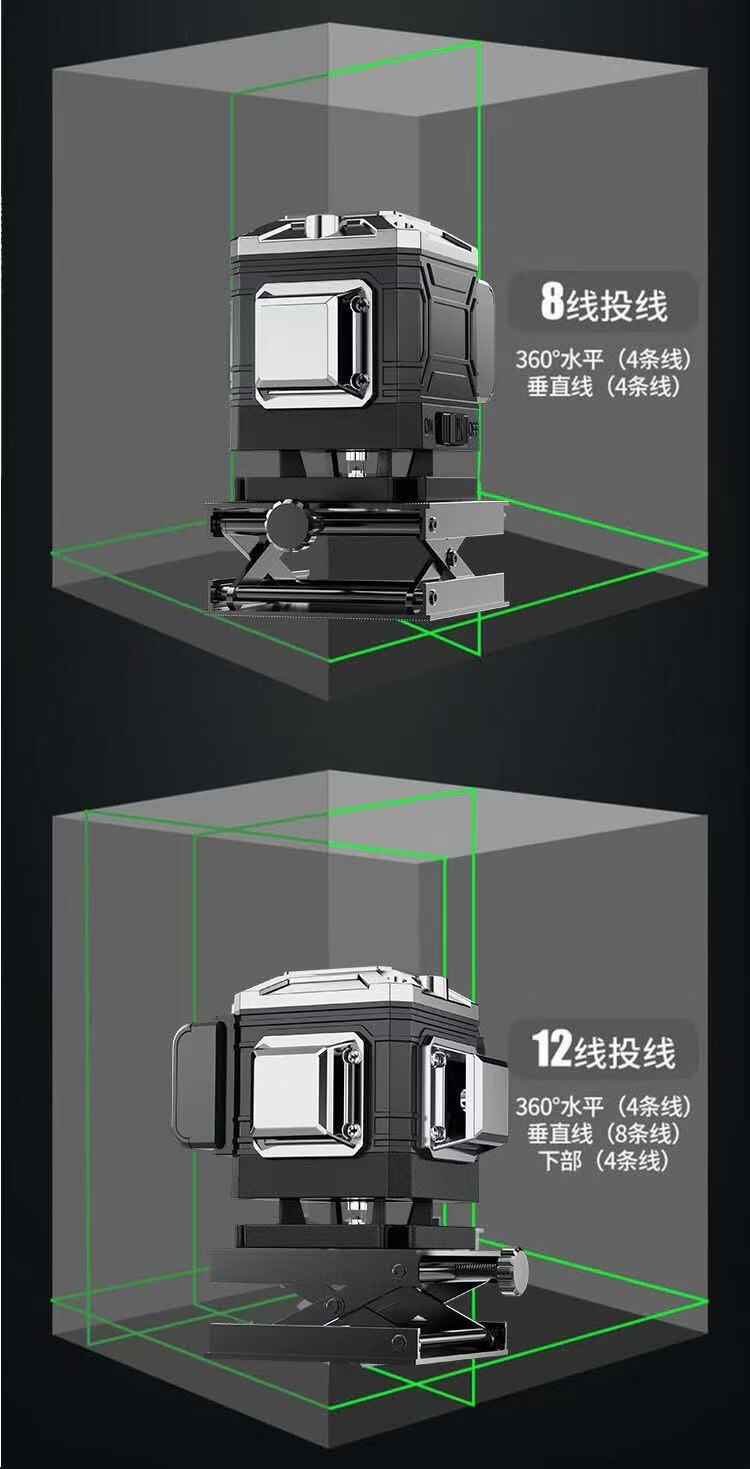 8线投线
360°水平（4条线）
垂直线（4条线）

ON OFF

12线投线
360°水平（4条线）
垂直线（8条线）
下部（4条线）