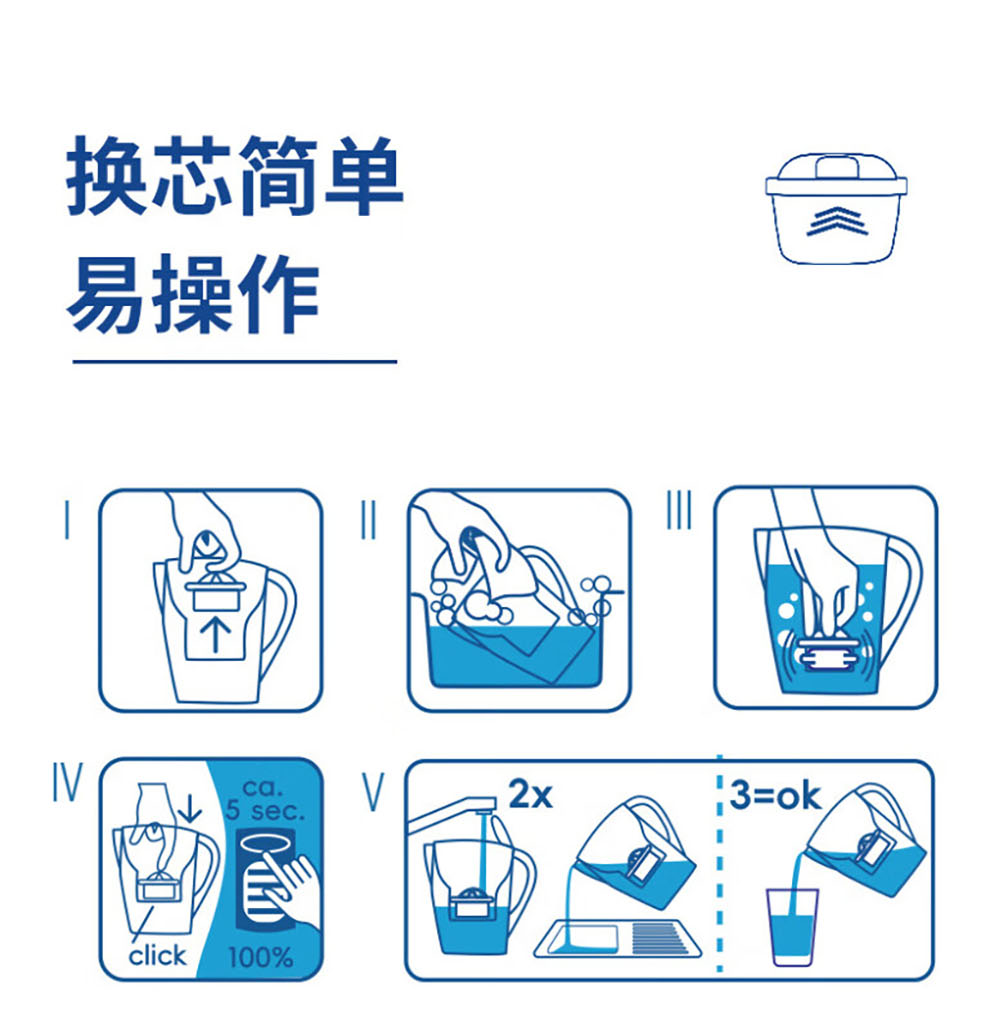 换芯简单
易操作

I

II

III

IV

click

ca.
5 sec.

100%

V

2x

3=ok