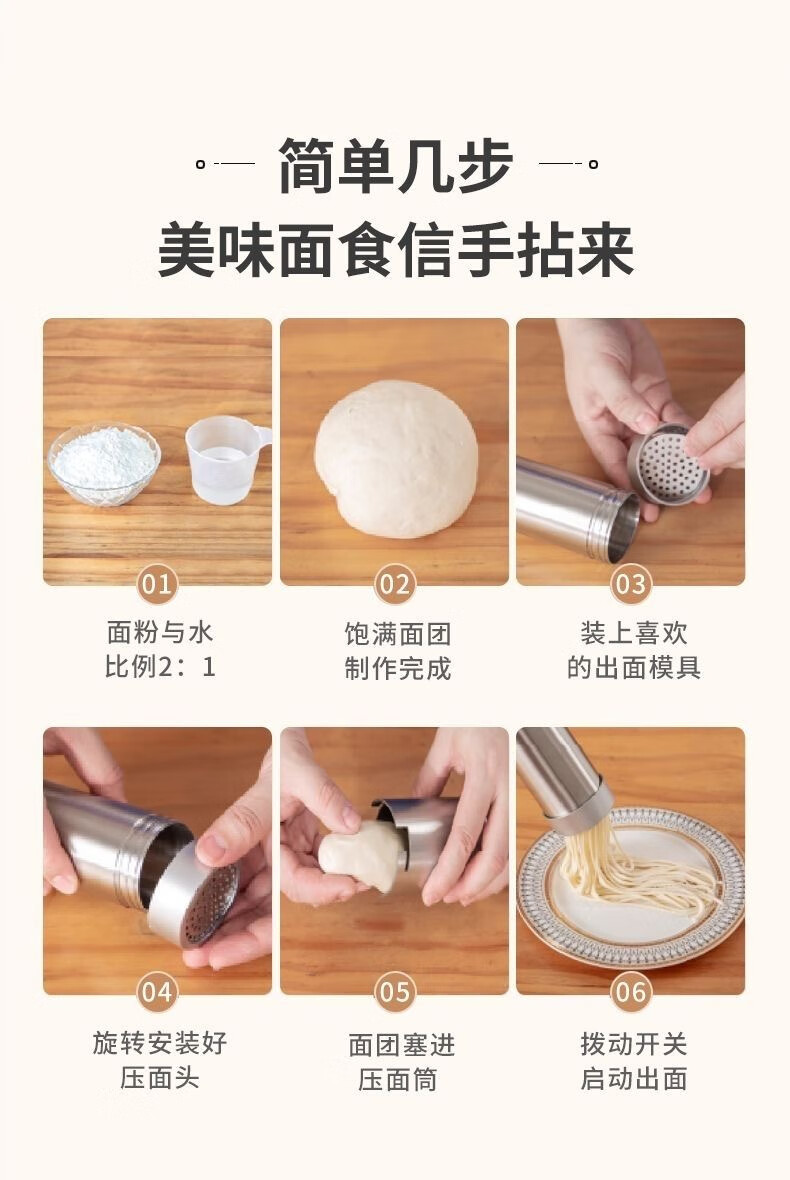 简单几步
美味面食信手拈来

01
面粉与水
比例2：1

02
饱满面团
制作完成

03
装上喜欢
的出面模具

04
旋转安装好
压面头

05
面团塞进
压面筒

06
拨动开关
启动出面