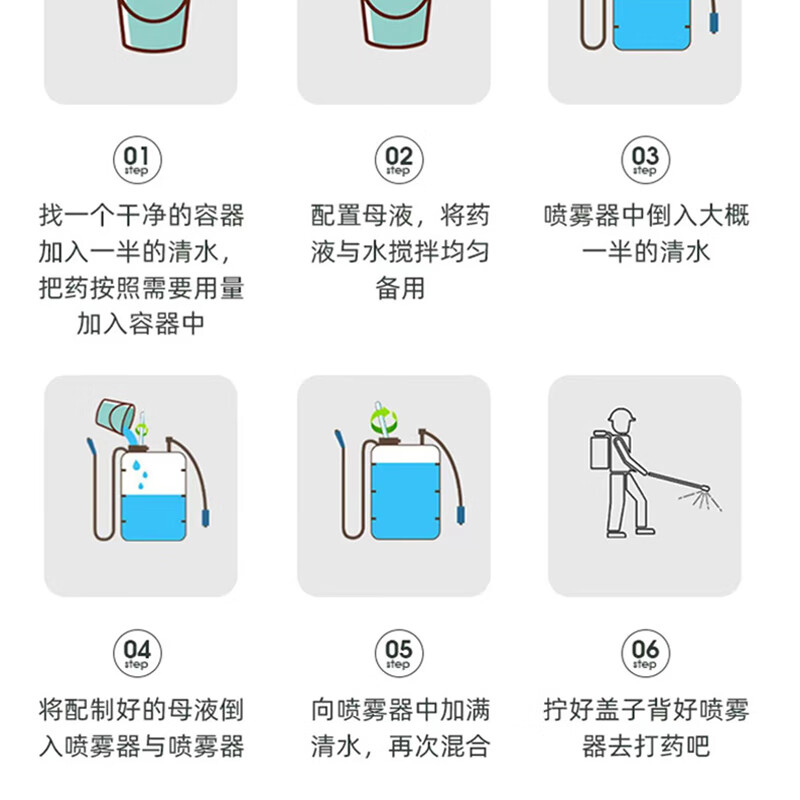 01
step

找一个干净的容器加入一半的清水，把药按照需要用量加入容器中

02
step

配置母液，将药液与水搅拌均匀备用

03
step

喷雾器中倒入大概一半的清水

04
step

将配制好的母液倒入喷雾器与喷雾器

05
step

向喷雾器中加满清水，再次混合

06
step

拧好盖子背好喷雾器去打药吧