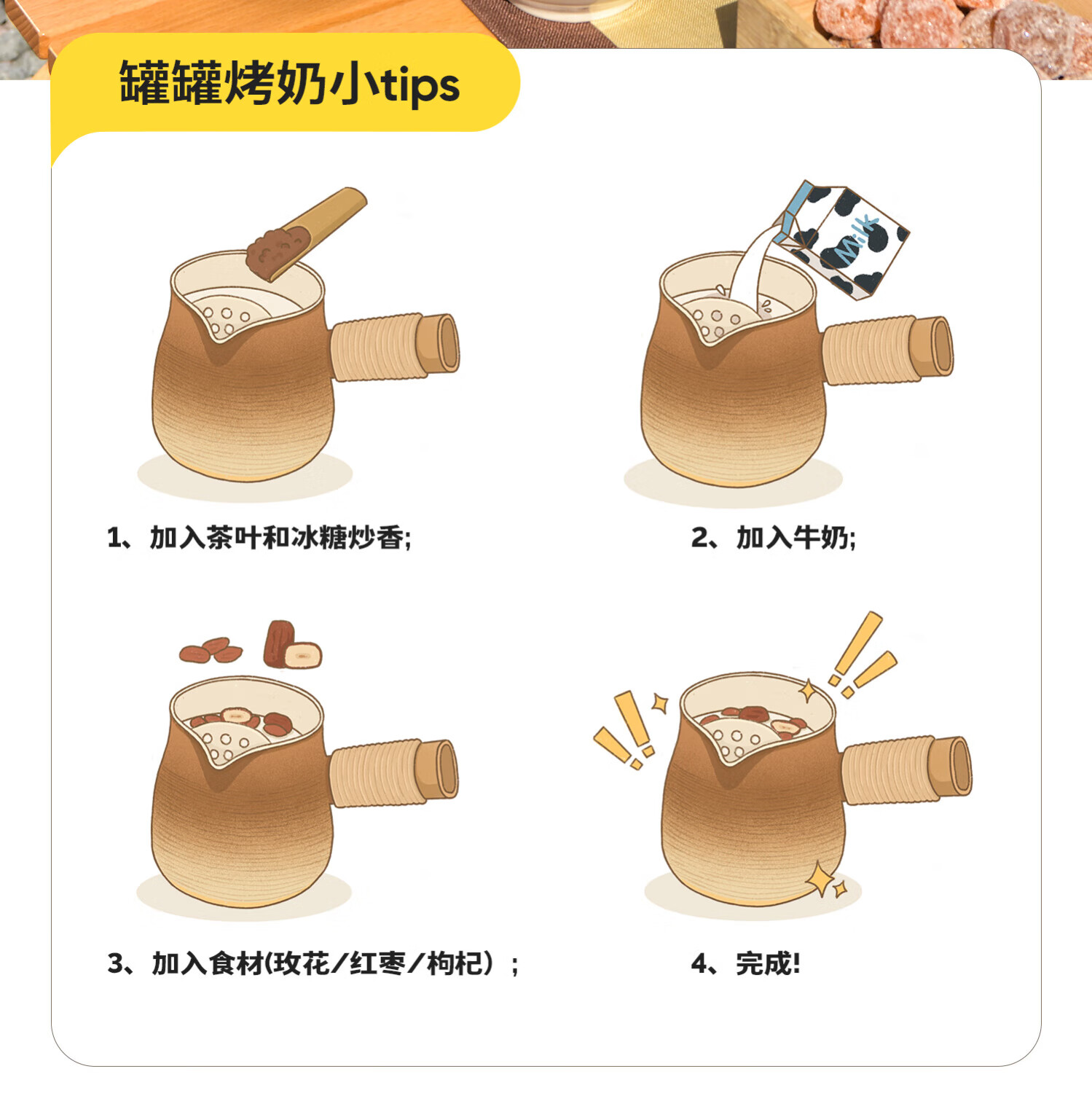 罐罐烤奶小tips

Milk

1、加入茶叶和冰糖炒香;

2、加入牛奶;

3、加入食材(玫花/红枣/枸杞）;

4、完成!