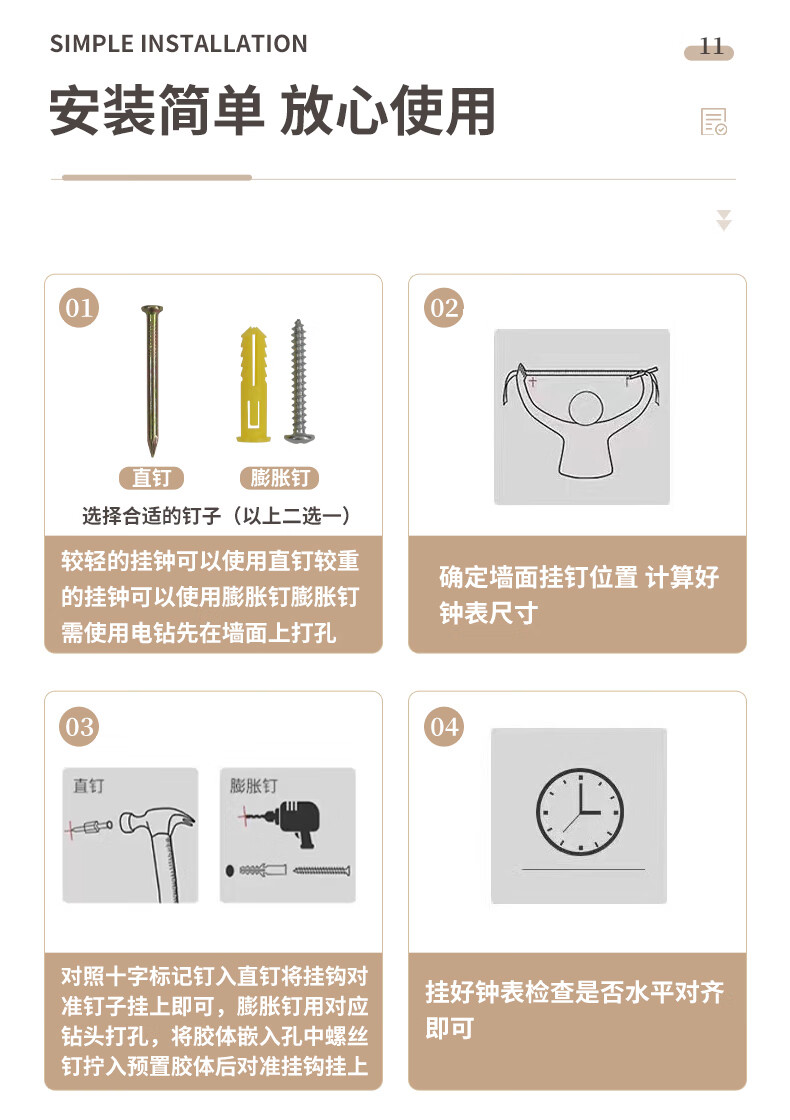 SIMPLE INSTALLATION

11

安装简单 放心使用

01

直钉

膨胀钉

选择合适的钉子（以上二选一）

较轻的挂钟可以使用直钉较重的挂钟可以使用膨胀钉膨胀钉需使用电钻先在墙面上打孔

02

确定墙面挂钉位置 计算好钟表尺寸

03

直钉

膨胀钉

对照十字标记钉入直钉将挂钩对准钉子挂上即可，膨胀钉用对应钻头打孔，将胶体嵌入孔中螺丝钉拧入预置胶体后对准挂钩挂上

04

挂好钟表检查是否水平对齐即可