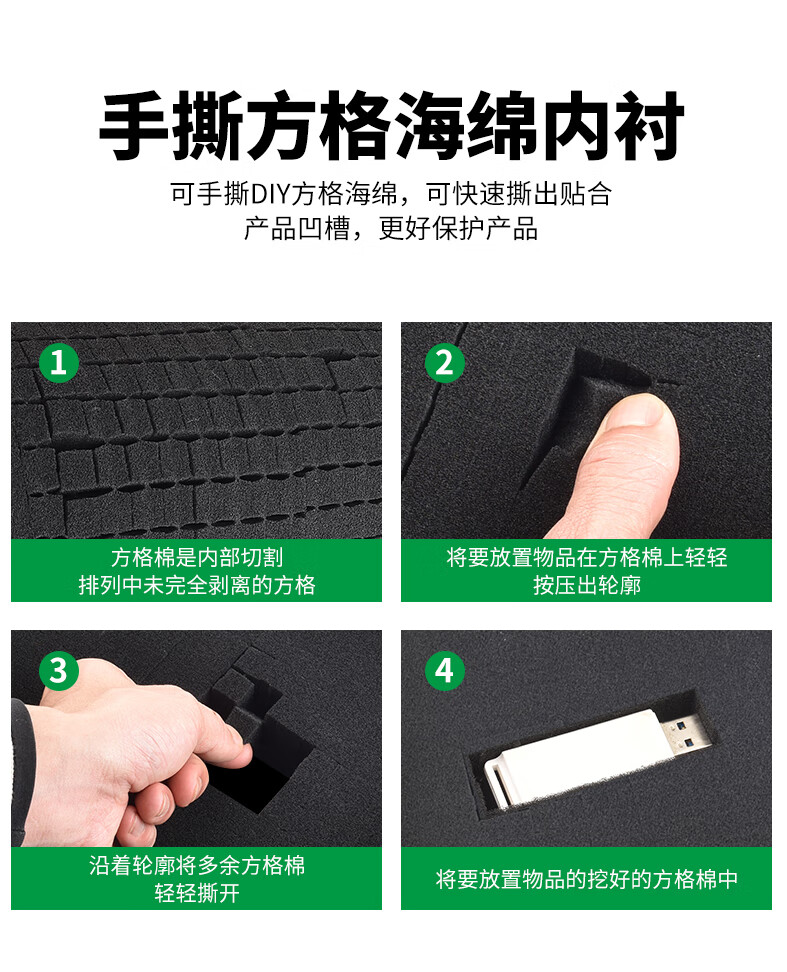 手撕方格海绵内衬

可手撕DIY方格海绵，可快速撕出贴合产品凹槽，更好保护产品

1
方格棉是内部切割排列中未完全剥离的方格

2
将要放置物品在方格棉上轻轻按压出轮廓

3
沿着轮廓将多余方格棉轻轻撕开

4
将要放置物品的挖好的方格棉中