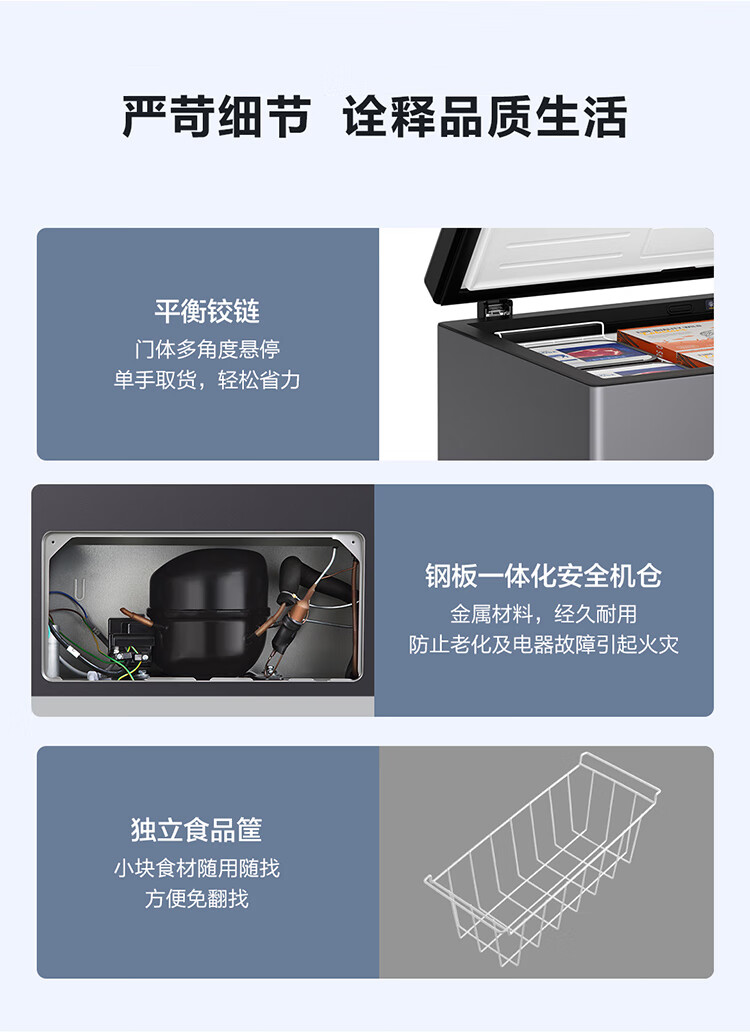 严苛细节 诠释品质生活

平衡铰链
门体多角度悬停
单手取货，轻松省力

钢板一体化安全机仓
金属材料，经久耐用
防止老化及电器故障引起火灾

独立食品筐
小块食材随用随找
方便免翻找