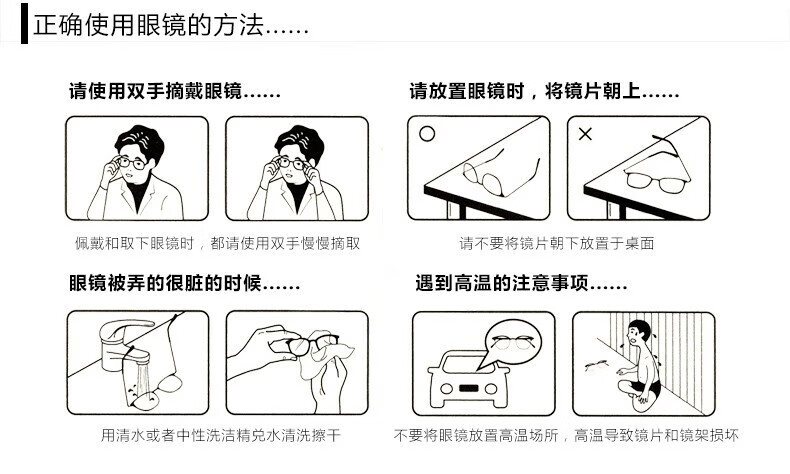 正确使用眼镜的方法……

请使用双手摘戴眼镜……

佩戴和取下眼镜时，都请使用双手慢慢摘取

请放置眼镜时，将镜片朝上……

○

×

请不要将镜片朝下放置于桌面

眼镜被弄的很脏的时候……

用清水或者中性洗洁精兑水清洗擦干

遇到高温的注意事项……

不要将眼镜放置高温场所，高温导致镜片和镜架损坏