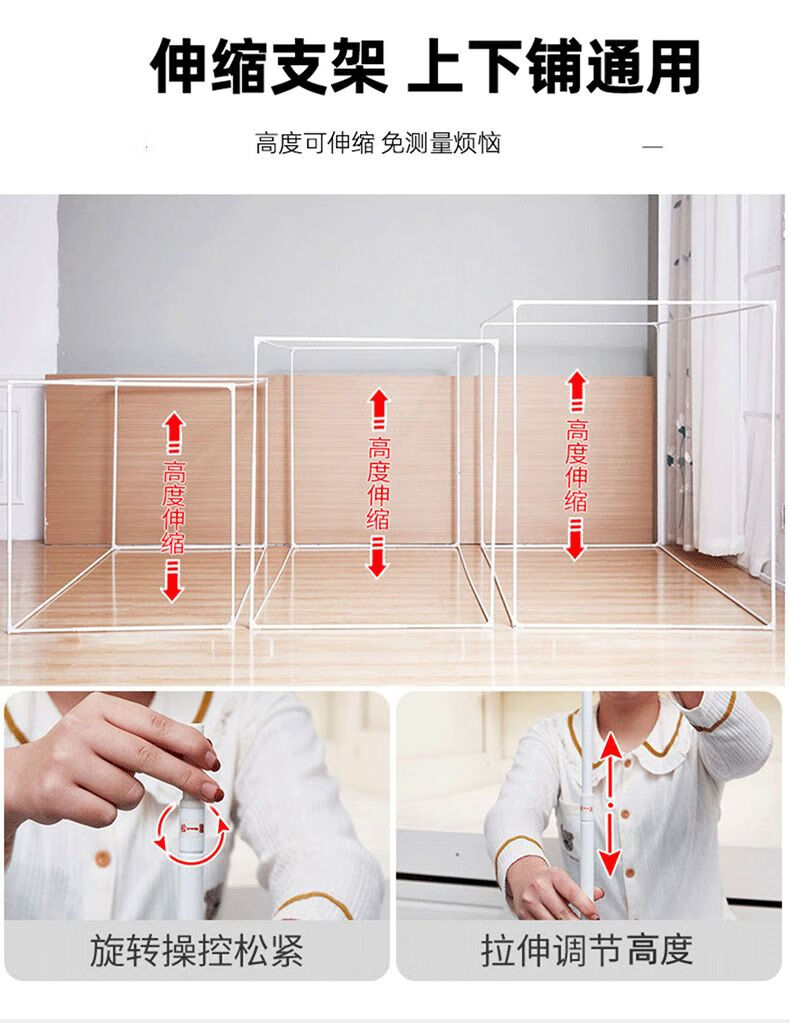 伸缩支架 上下铺通用

高度可伸缩 免测量烦恼

高度伸缩

高度伸缩

高度伸缩

旋转操控松紧

拉伸调节高度