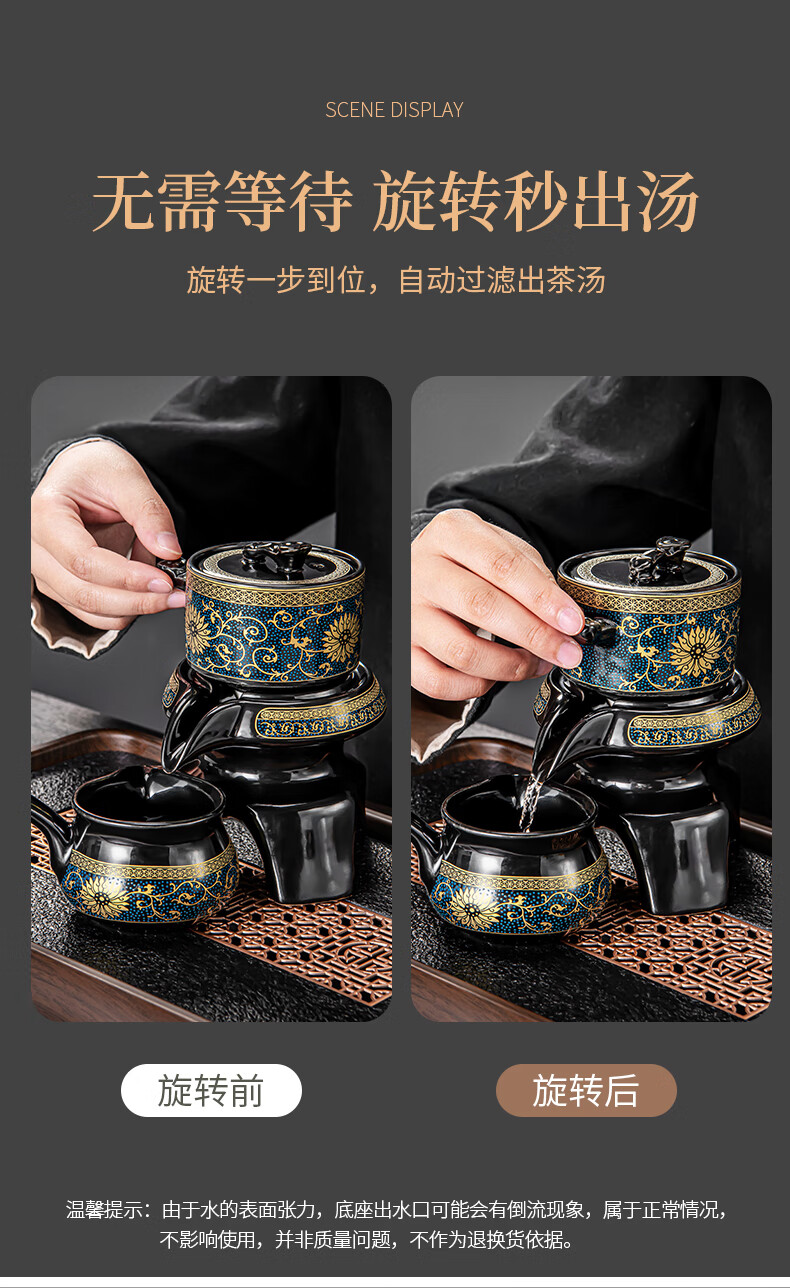 SCENE DISPLAY

无需等待 旋转秒出汤

旋转一步到位，自动过滤出茶汤

旋转前

旋转后

温馨提示：由于水的表面张力，底座出水口可能会有倒流现象，属于正常情况，不影响使用，并非质量问题，不作为退换货依据。