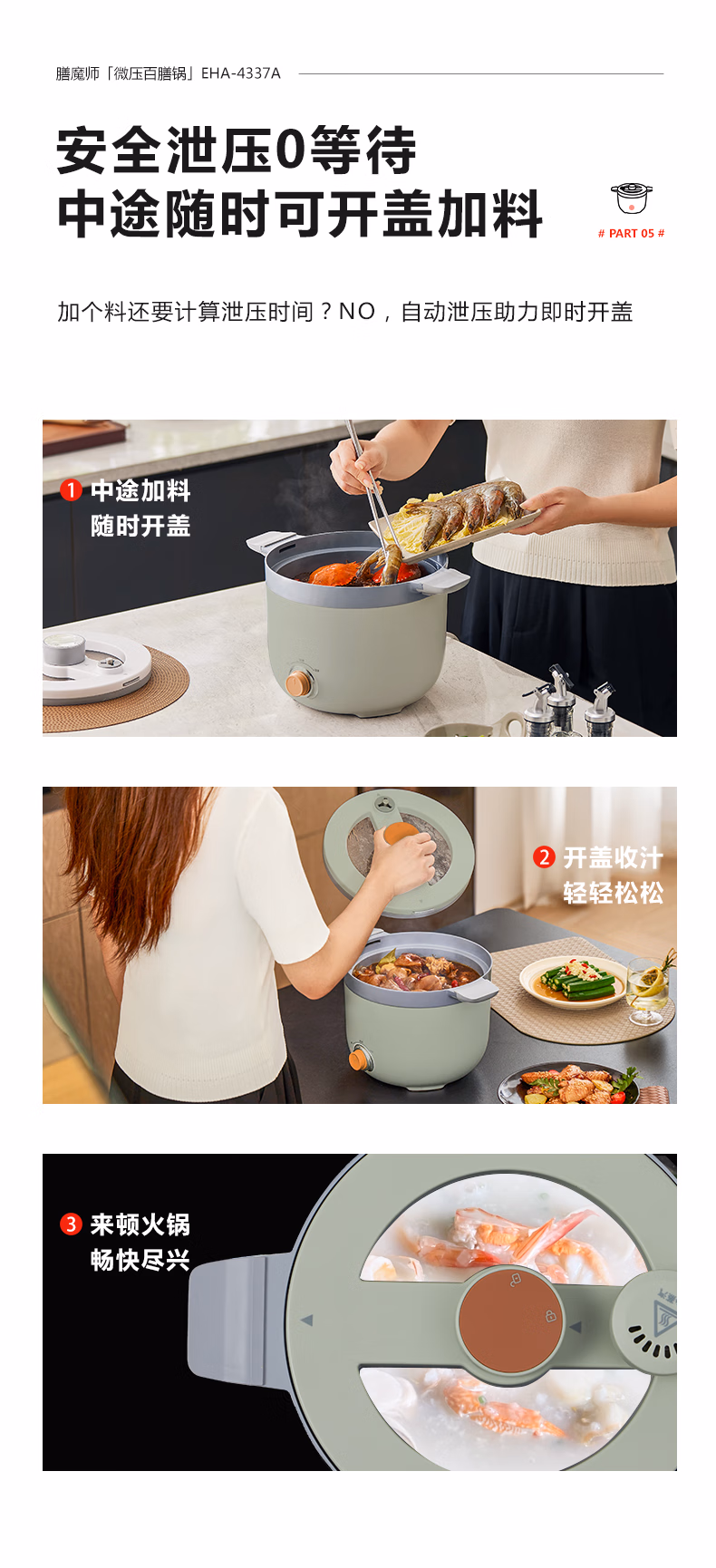 膳魔师「微压百膳锅」EHA-4337A

安全泄压0等待
中途随时可开盖加料

# PART 05 #

加个料还要计算泄压时间？NO，自动泄压助力即时开盖

1 中途加料
随时开盖

2 开盖收汁
轻轻松松

3 来顿火锅
畅快尽兴