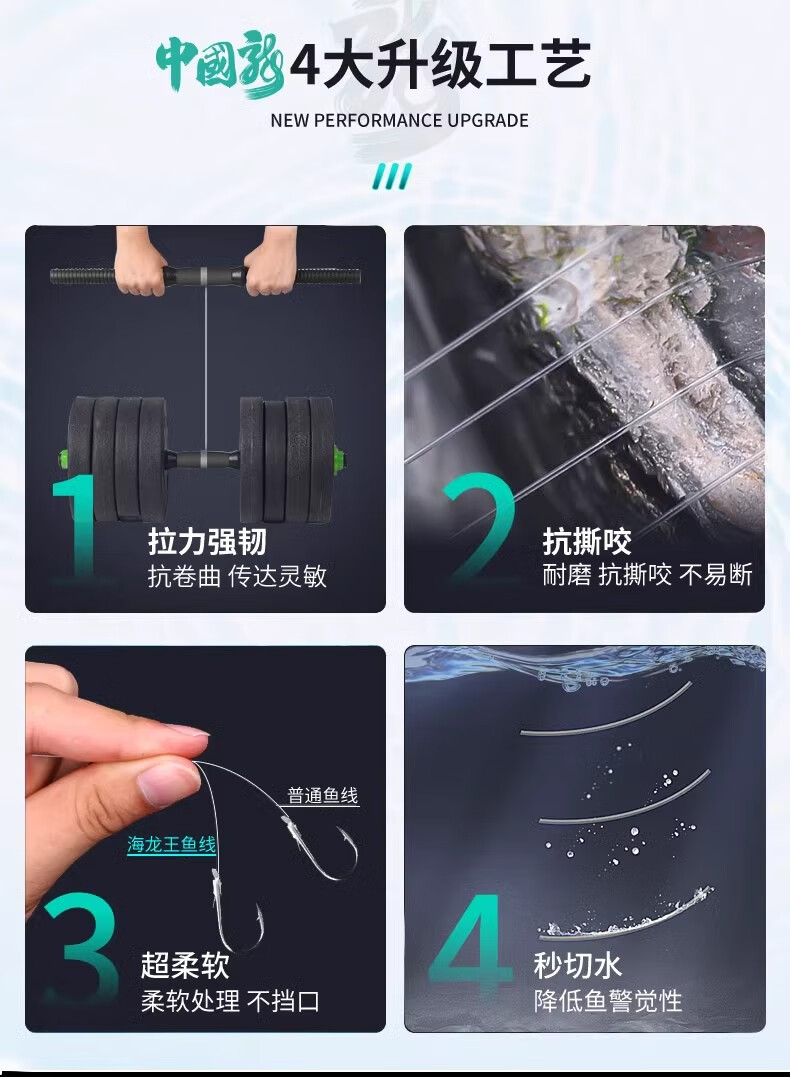 中國龍4大升级工艺
NEW PERFORMANCE UPGRADE

1
拉力强韧
抗卷曲 传达灵敏

2
抗撕咬
耐磨 抗撕咬 不易断

普通鱼线
海龙王鱼线
3
超柔软
柔软处理 不挡口

4
秒切水
降低鱼警觉性