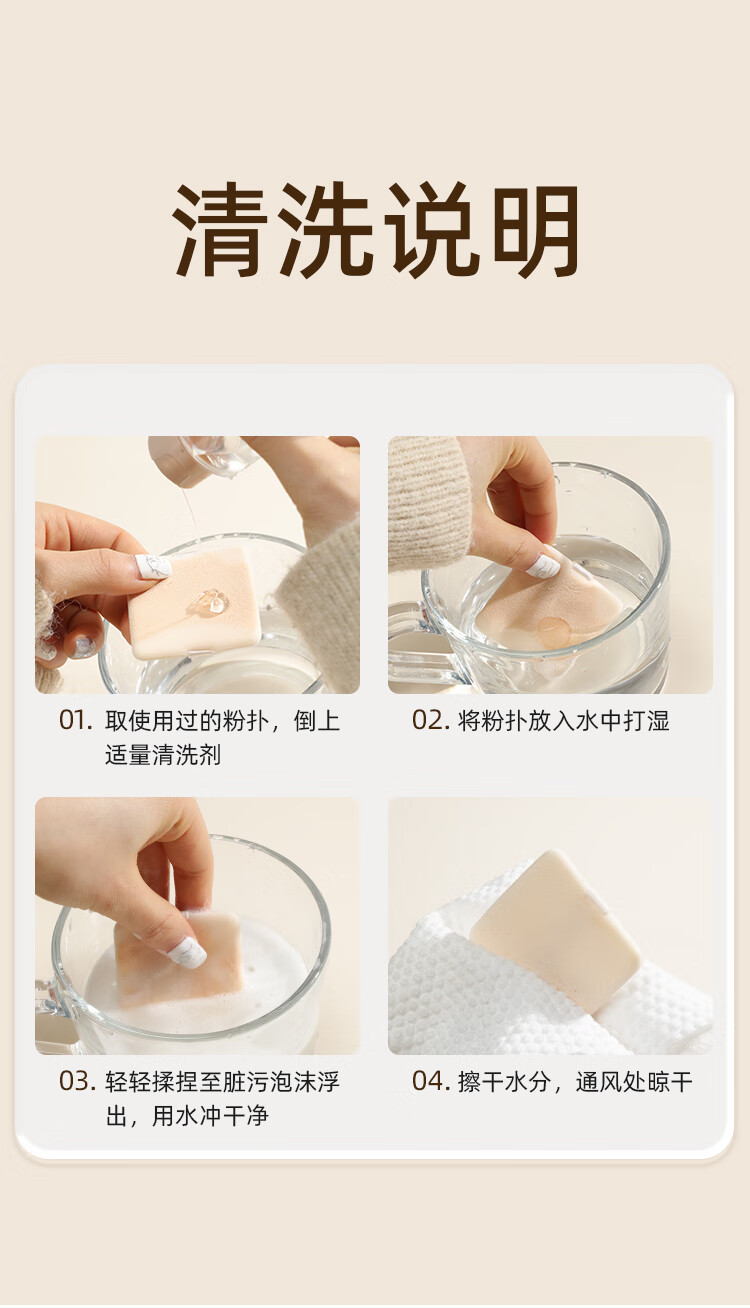 清洗说明

01. 取使用过的粉扑，倒上适量清洗剂

02. 将粉扑放入水中打湿

03. 轻轻揉捏至脏污泡沫浮出，用水冲干净

04. 擦干水分，通风处晾干