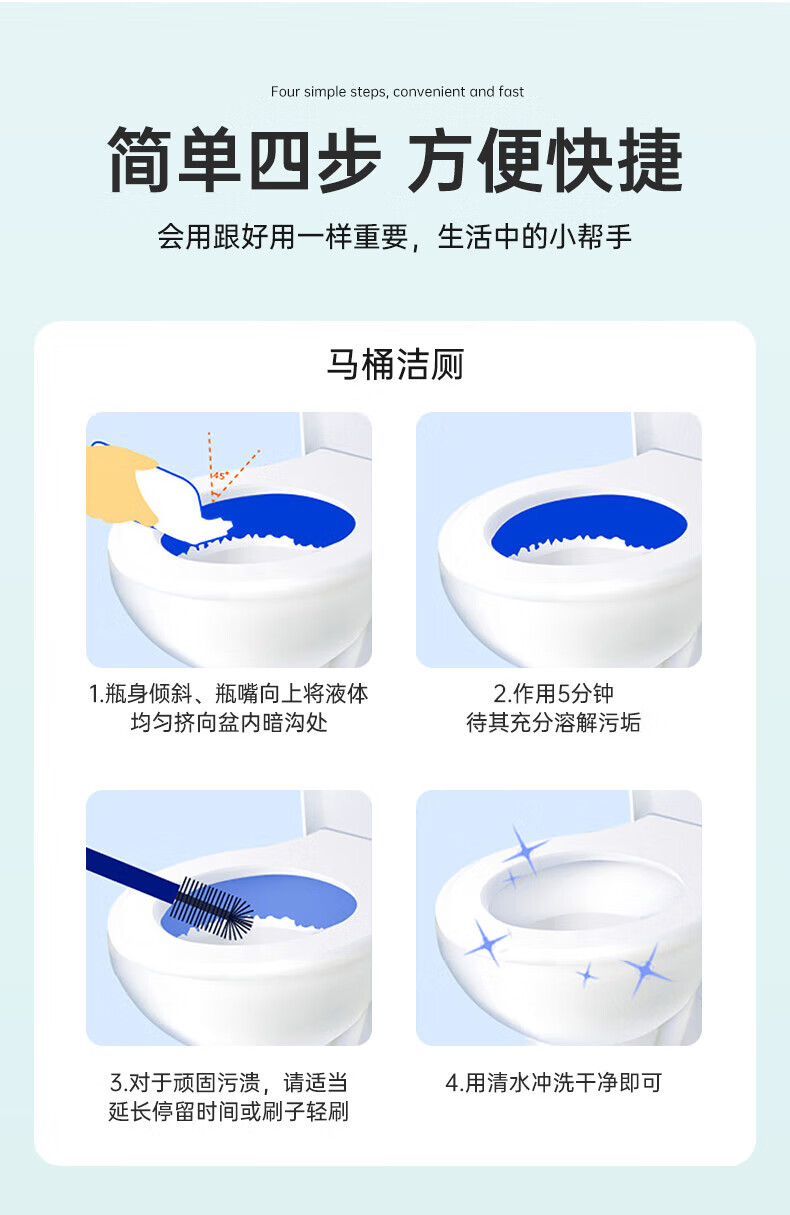 Four simple steps, convenient and fast

简单四步 方便快捷

会用跟好用一样重要，生活中的小帮手

马桶洁厕

45°

1.瓶身倾斜、瓶嘴向上将液体均匀挤向盆内暗沟处

2.作用5分钟
待其充分溶解污垢

3.对于顽固污渍，请适当延长停留时间或刷子轻刷

4.用清水冲洗干净即可