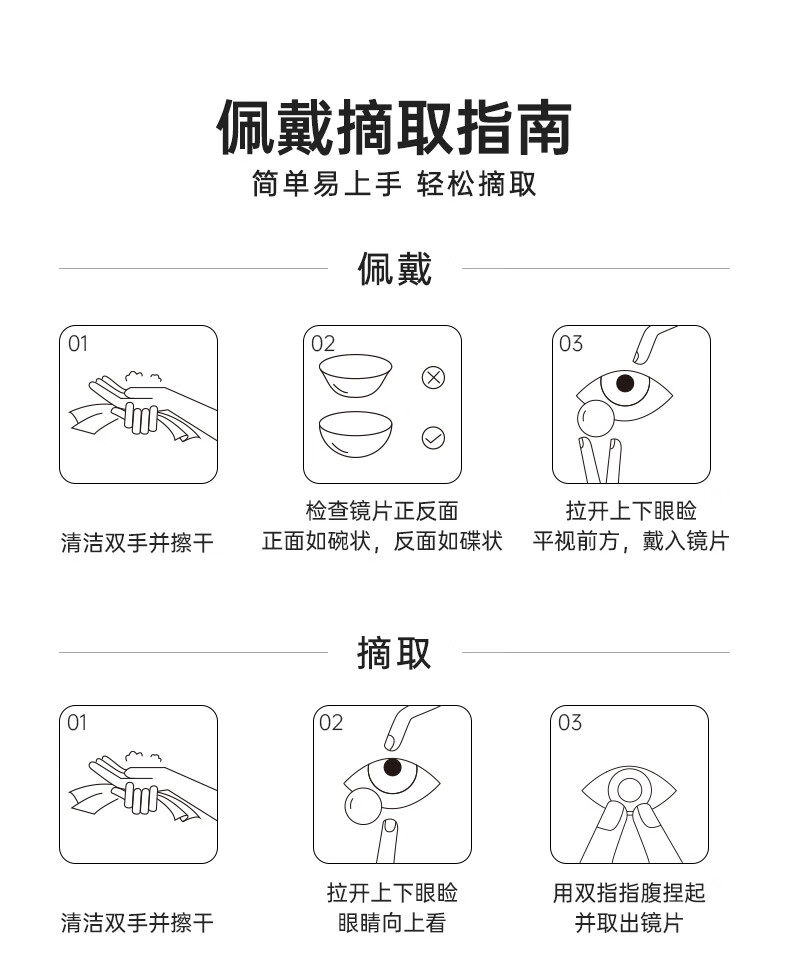 佩戴摘取指南
简单易上手 轻松摘取

佩戴

01
清洁双手并擦干

02
检查镜片正反面
正面如碗状，反面如碟状

03
拉开上下眼睑
平视前方，戴入镜片

摘取

01
清洁双手并擦干

02
拉开上下眼睑
眼睛向上看

03
用双指指腹捏起
并取出镜片