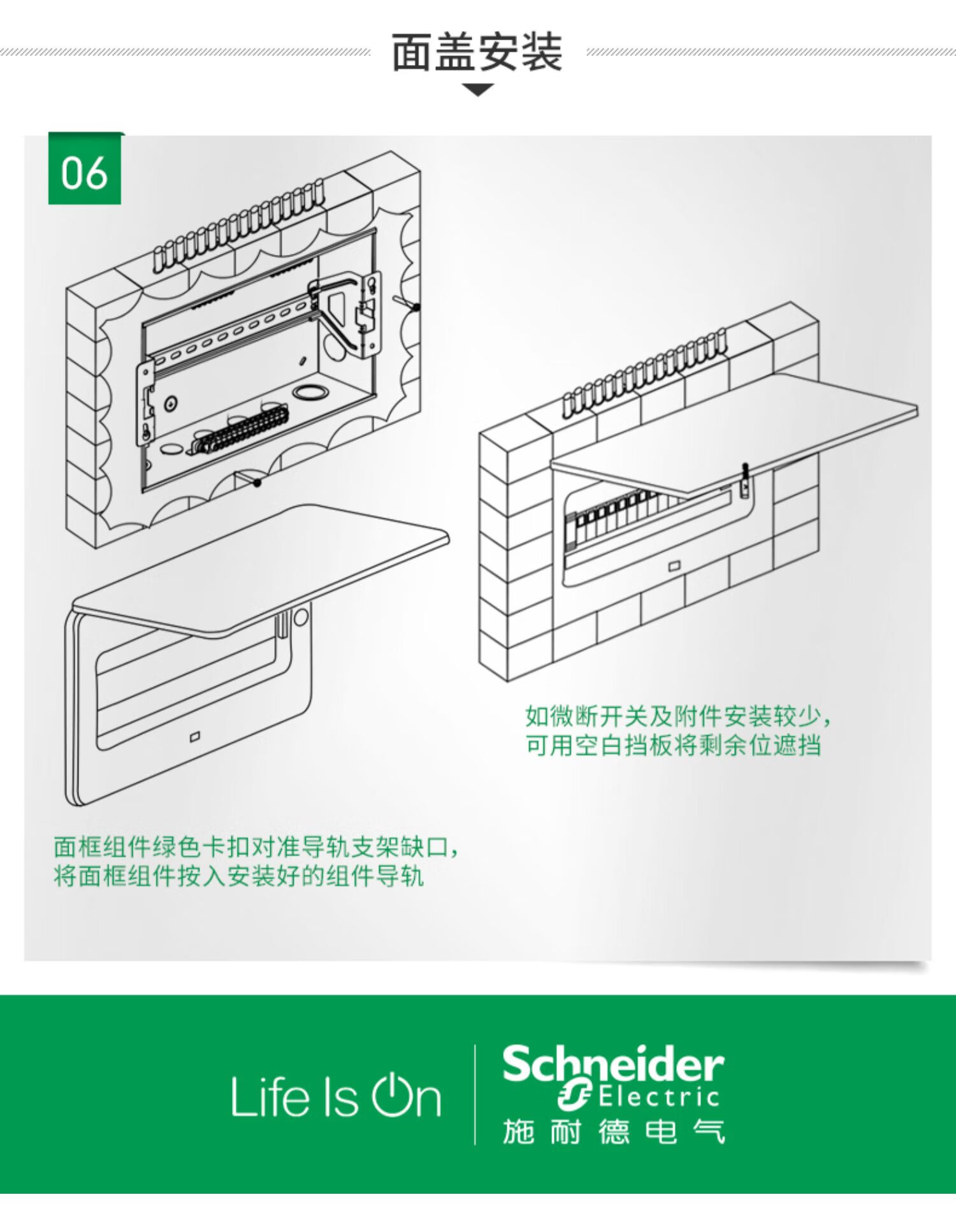 面盖安装

06

如微断开关及附件安装较少，
可用空白挡板将剩余位遮挡

面框组件绿色卡扣对准导轨支架缺口，
将面框组件按入安装好的组件导轨

Life Is On

Schneider Electric
施耐德电气