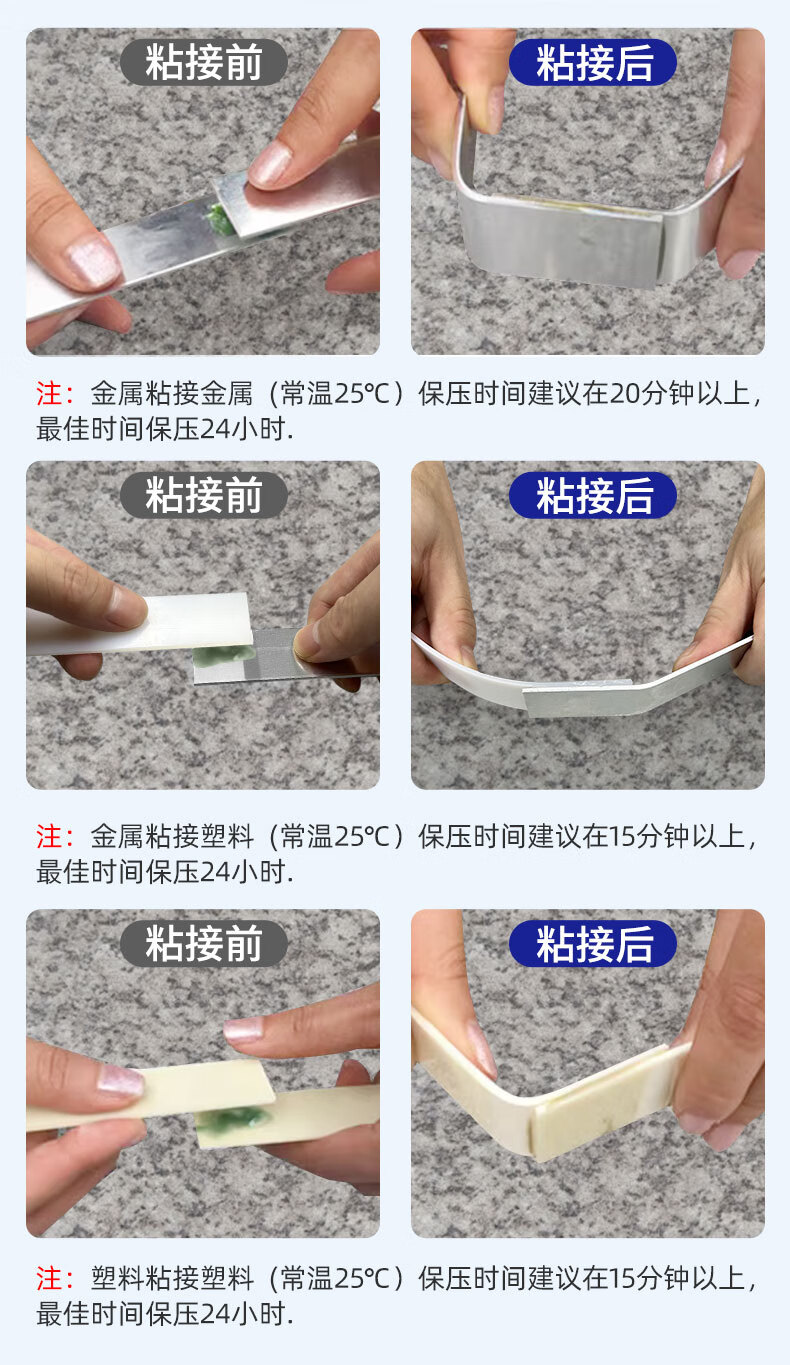 粘接前

粘接后

注：金属粘接金属（常温25℃）保压时间建议在20分钟以上，最佳时间保压24小时.

粘接前

粘接后

注：金属粘接塑料（常温25℃）保压时间建议在15分钟以上，最佳时间保压24小时.

粘接前

粘接后

注：塑料粘接塑料（常温25℃）保压时间建议在15分钟以上，最佳时间保压24小时.