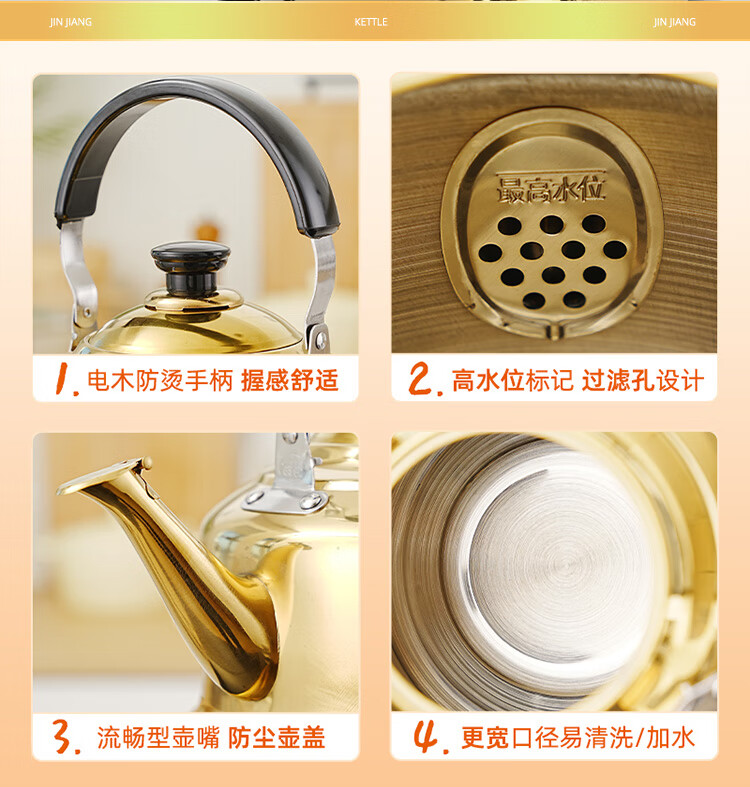 JIN JIANG KETTLE JIN JIANG

最高水位

1. 电木防烫手柄 握感舒适

2. 高水位标记 过滤孔设计

3. 流畅型壶嘴 防尘壶盖

4. 更宽口径易清洗/加水