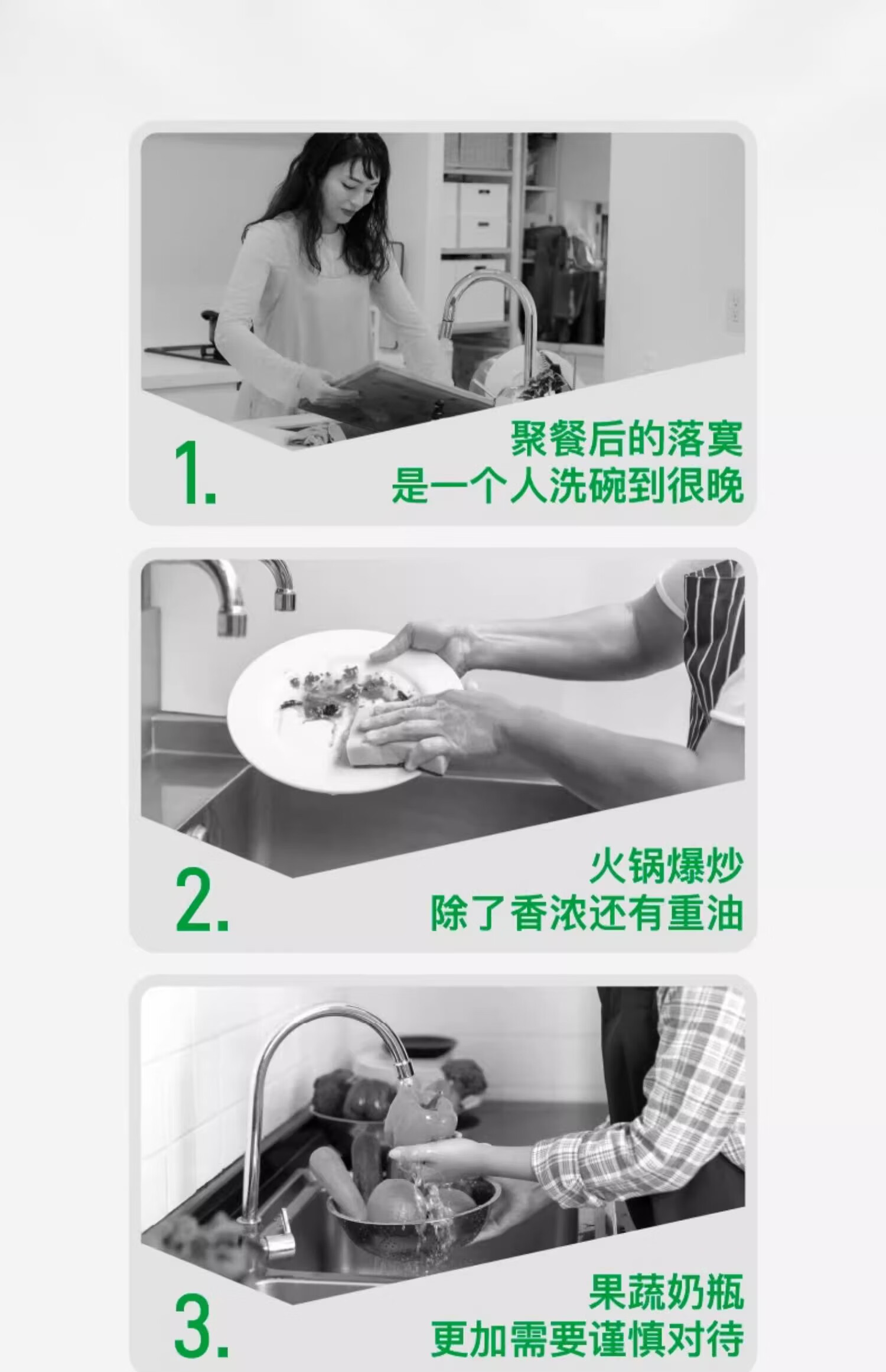 1.

聚餐后的落寞
是一个人洗碗到很晚

2.

火锅爆炒
除了香浓还有重油

3.

果蔬奶瓶
更加需要谨慎对待