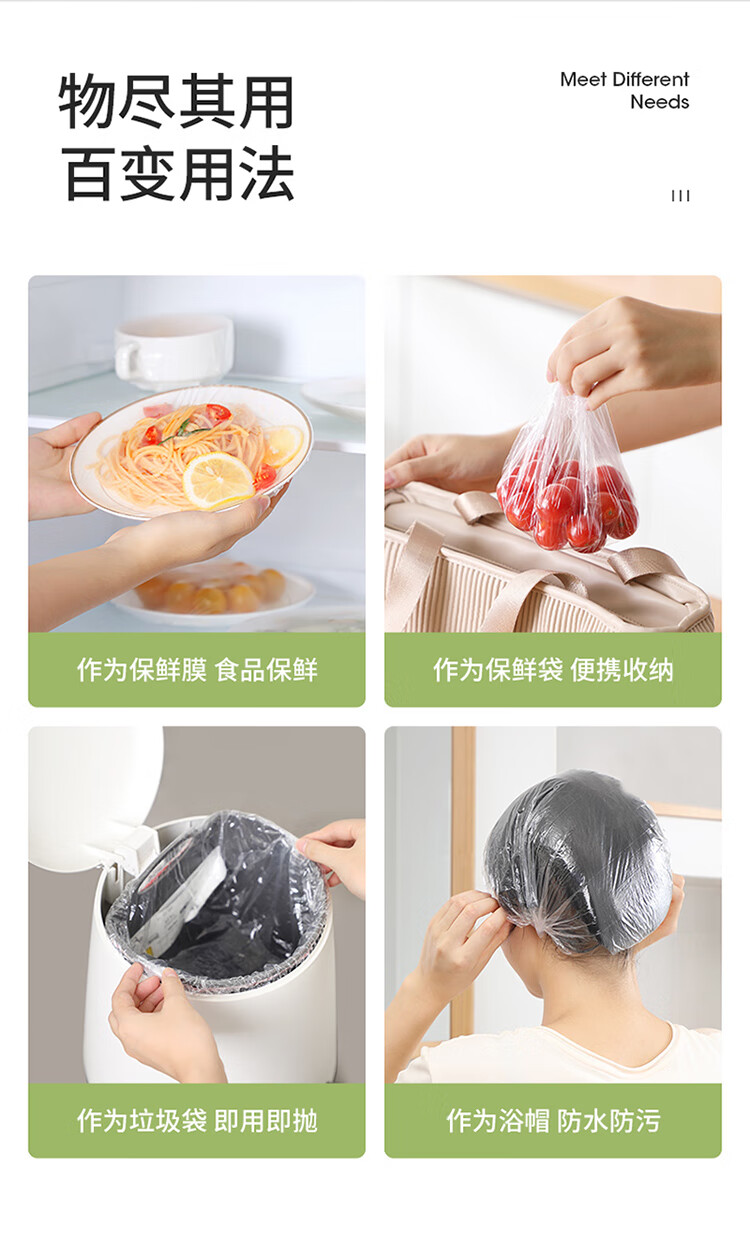 物尽其用
百变用法

Meet Different Needs

III

作为保鲜膜 食品保鲜

作为保鲜袋 便携收纳

作为垃圾袋 即用即抛

作为浴帽 防水防污