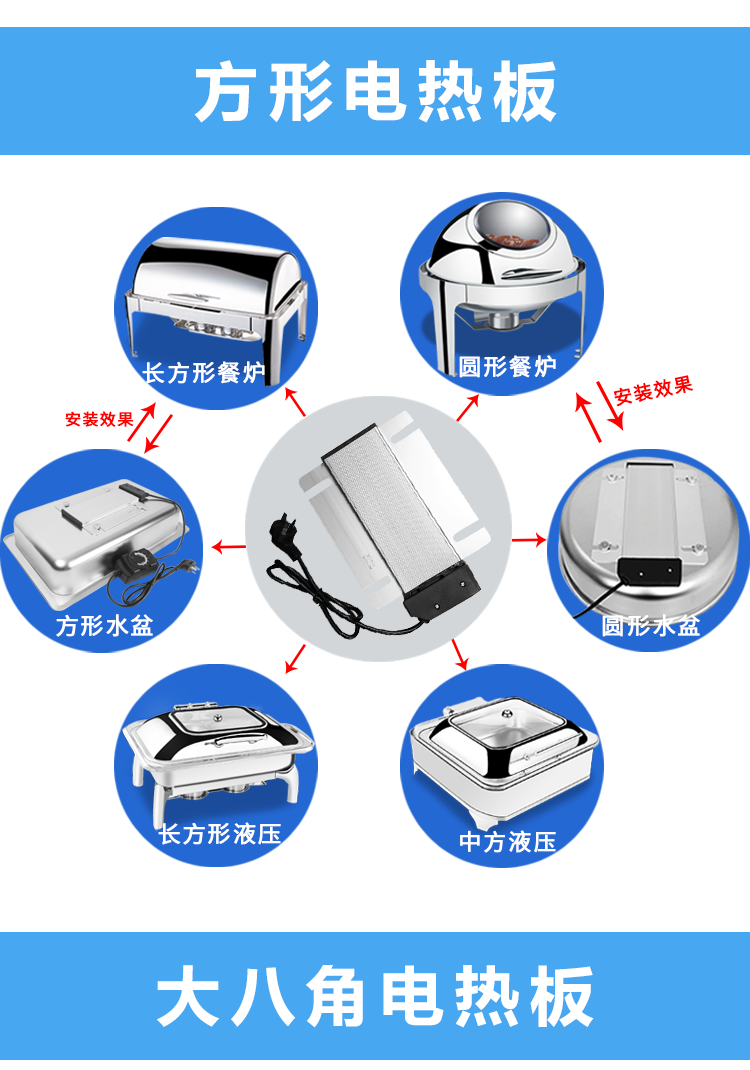 方形电热板

长方形餐炉

圆形餐炉

安装效果

安装效果

方形水盆

圆形水盆

长方形液压

中方液压

大八角电热板