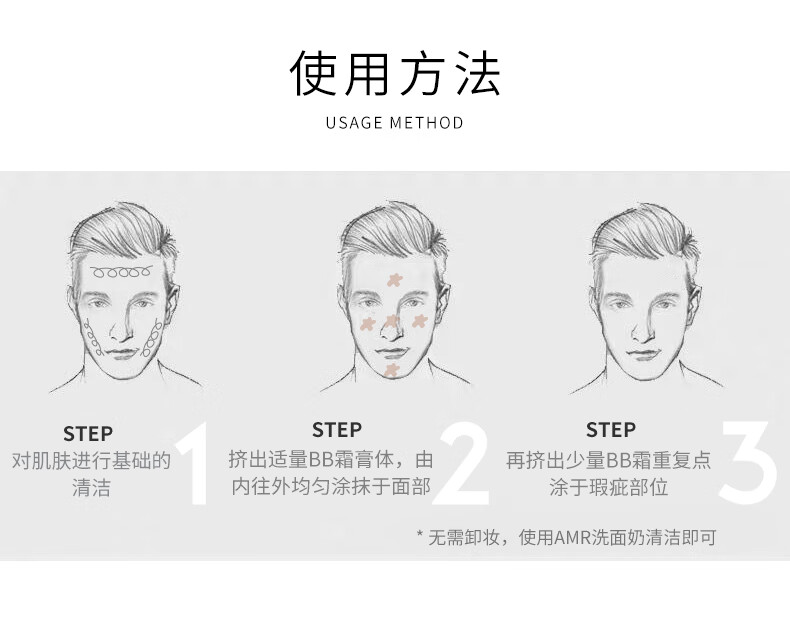 使用方法
USAGE METHOD

STEP
对肌肤进行基础的清洁
1

STEP
挤出适量BB霜膏体，由内往外均匀涂抹于面部
2

STEP
再挤出少量BB霜重复点涂于瑕疵部位
3

* 无需卸妆，使用AMR洗面奶清洁即可