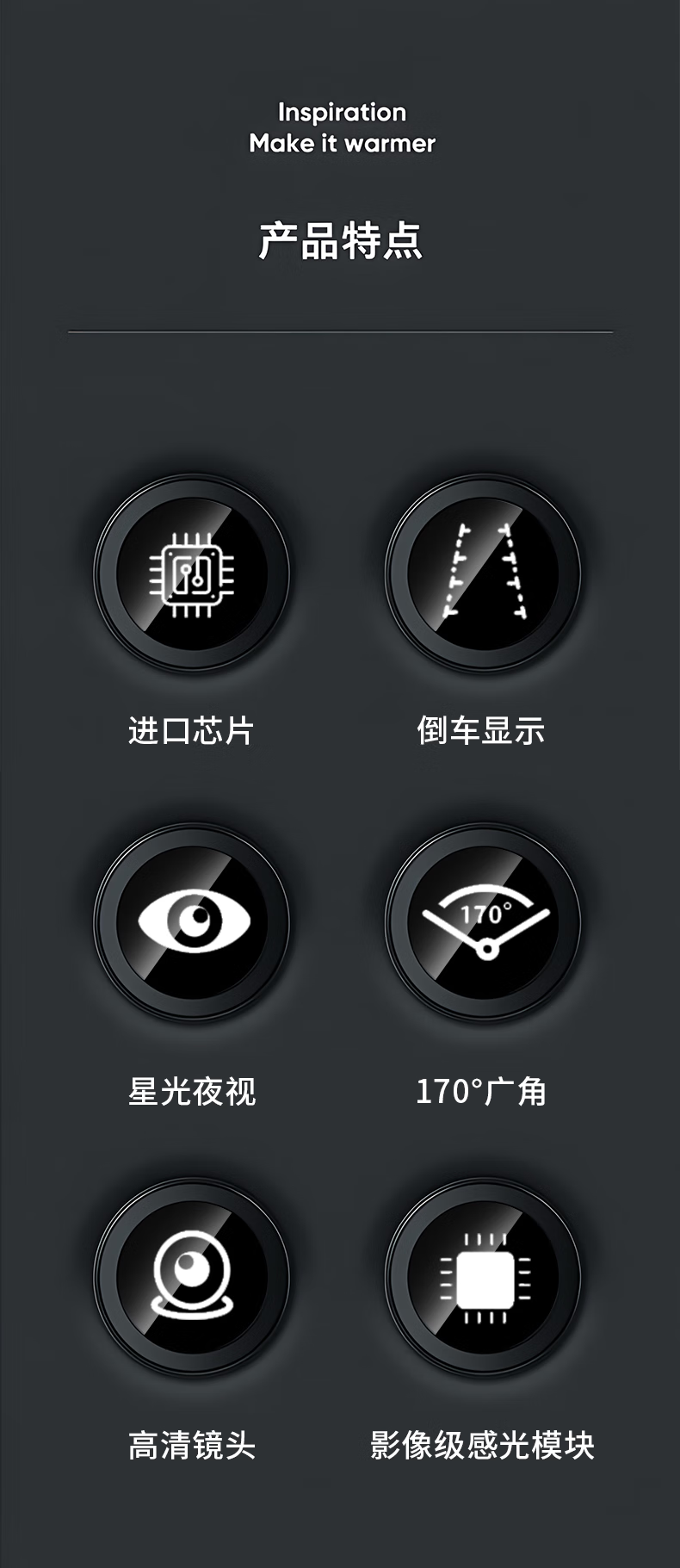 Inspiration
Make it warmer

产品特点

170°

进口芯片

倒车显示

星光夜视

170°广角

高清镜头

影像级感光模块