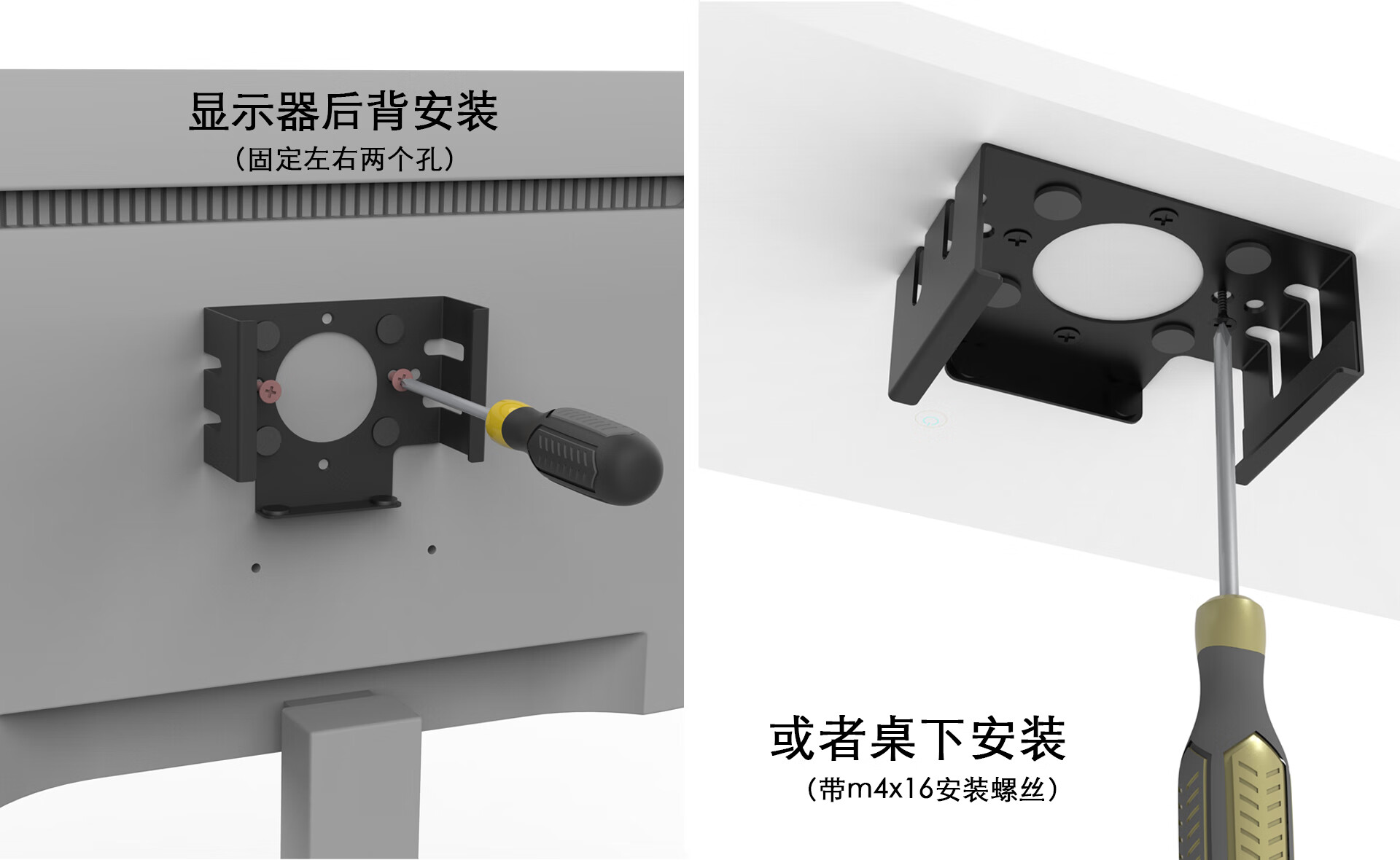 显示器后背安装
（固定左右两个孔）

或者桌下安装
（带m4x16安装螺丝）