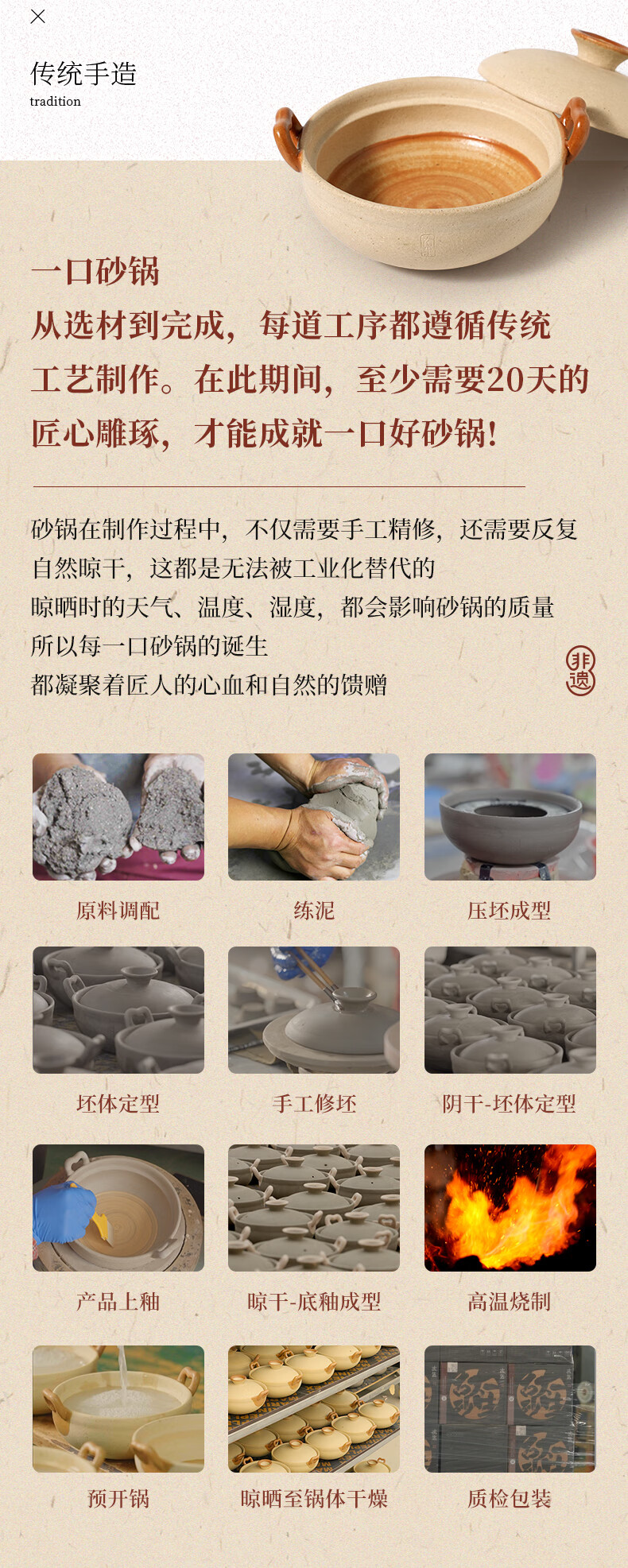 传统手造
tradition

一口砂锅
从选材到完成，每道工序都遵循传统工艺制作。在此期间，至少需要20天的匠心雕琢，才能成就一口好砂锅！

砂锅在制作过程中，不仅需要手工精修，还需要反复自然晾干，这都是无法被工业化替代的
晾晒时的天气、温度、湿度，都会影响砂锅的质量
所以每一口砂锅的诞生
都凝聚着匠人的心血和自然的馈赠

非遗

原料调配
练泥
压坯成型
坯体定型
手工修坯
阴干-坯体定型
产品上釉
晾干-底釉成型
高温烧制
预开锅
晾晒至锅体干燥
质检包装