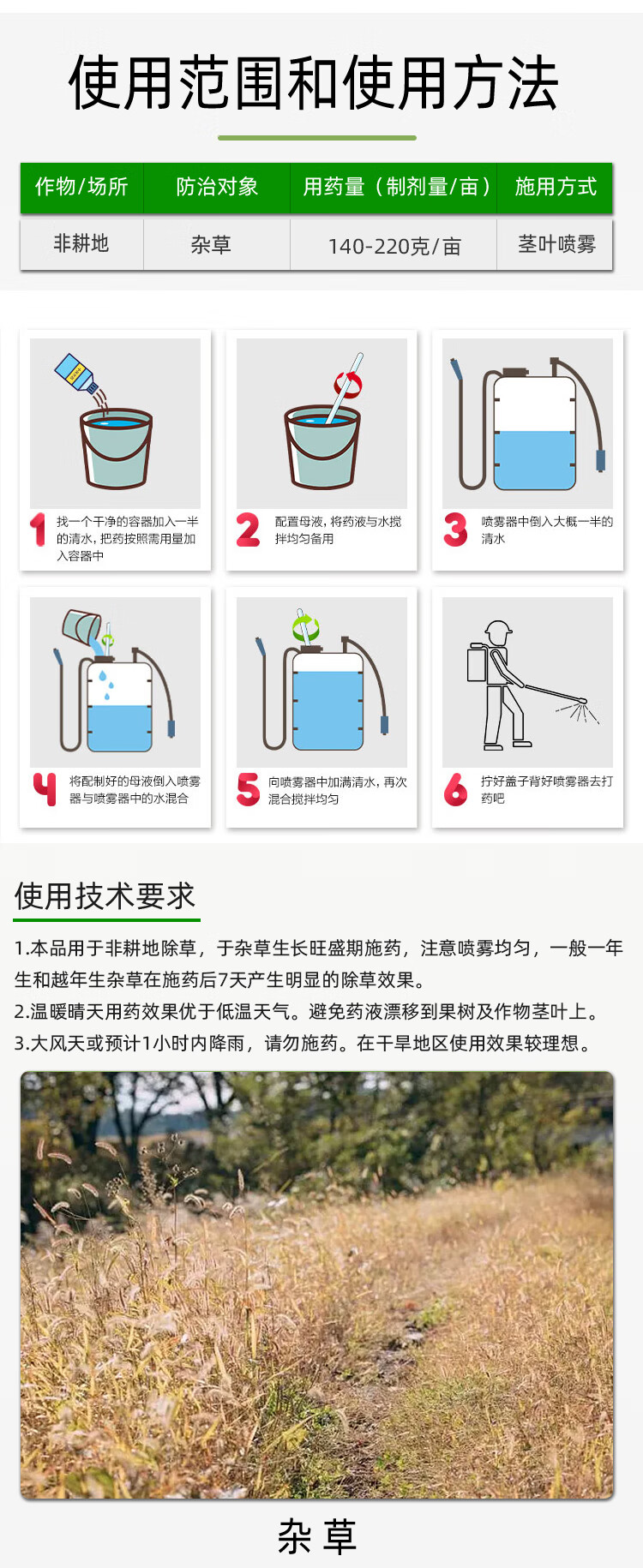 使用范围和使用方法

| 作物/场所 | 防治对象 | 用药量（制剂量/亩） | 施用方式 |
|---|---|---|---|
| 非耕地 | 杂草 | 140-220克/亩 | 茎叶喷雾 |

1 找一个干净的容器加入一半的清水，把药按照需用量加入容器中

2 配置母液，将药液与水搅拌均匀备用

3 喷雾器中倒入大概一半的清水

4 将配制好的母液倒入喷雾器与喷雾器中的水混合

5 向喷雾器中加满清水，再次混合搅拌均匀

6 拧好盖子背好喷雾器去打药吧

使用技术要求

1.本品用于非耕地除草，于杂草生长旺盛期施药，注意喷雾均匀，一般一年生和越年生杂草在施药后7天产生明显的除草效果。
2.温暖晴天用药效果优于低温天气。避免药液漂移到果树及作物茎叶上。
3.大风天或预计1小时内降雨，请勿施药。在干旱地区使用效果较理想。

杂草