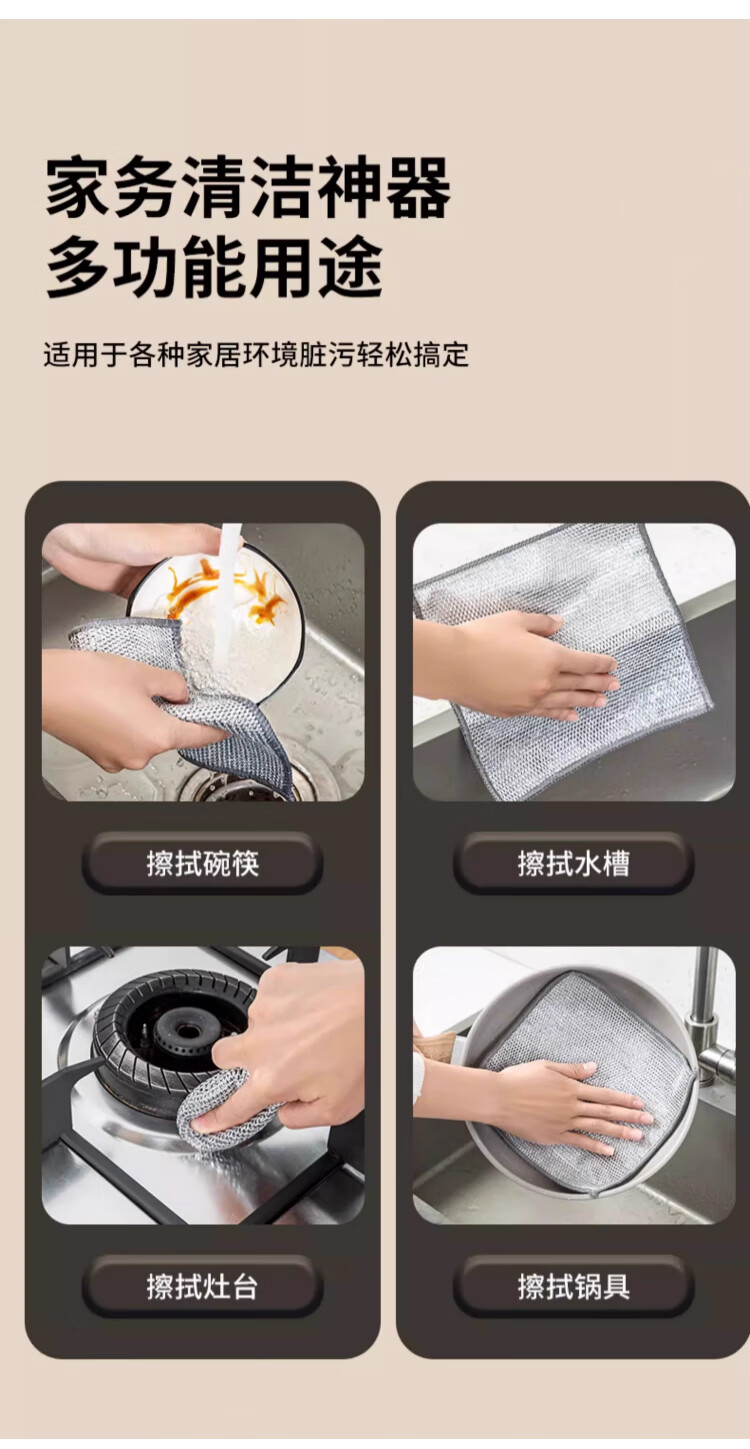 家务清洁神器
多功能用途

适用于各种家居环境脏污轻松搞定

擦拭碗筷

擦拭水槽

擦拭灶台

擦拭锅具