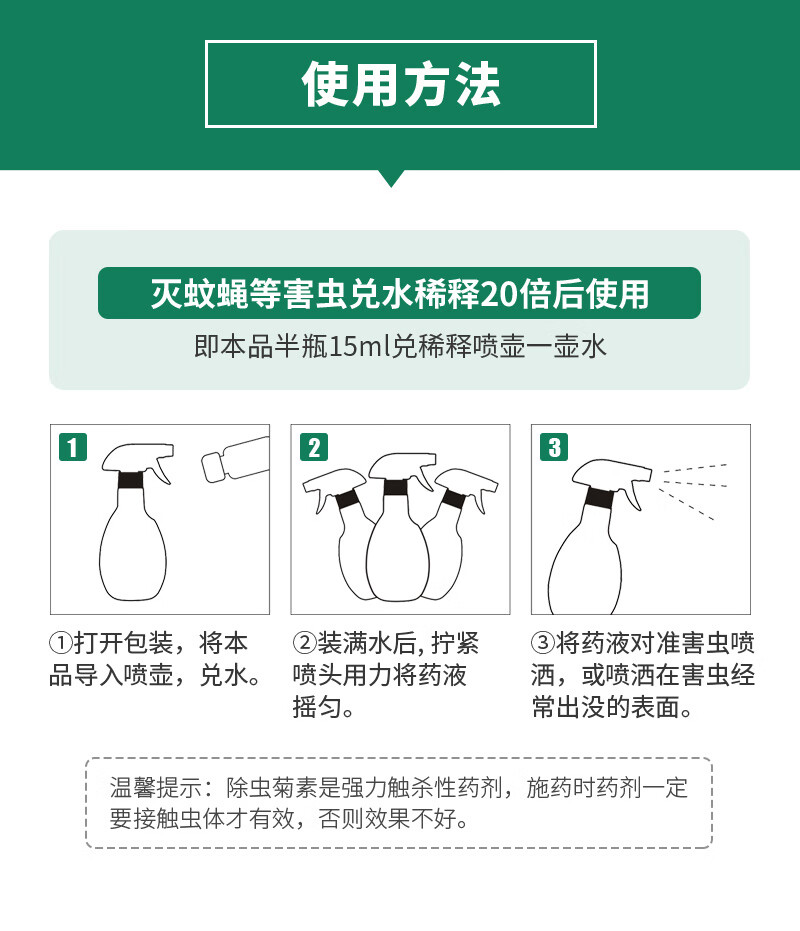 使用方法

灭蚊蝇等害虫兑水稀释20倍后使用

即本品半瓶15ml兑稀释喷壶一壶水

1

2

3

①打开包装，将本品导入喷壶，兑水。

②装满水后, 拧紧喷头用力将药液摇匀。

③将药液对准害虫喷洒，或喷洒在害虫经常出没的表面。

温馨提示：除虫菊素是强力触杀性药剂，施药时药剂一定要接触虫体才有效，否则效果不好。