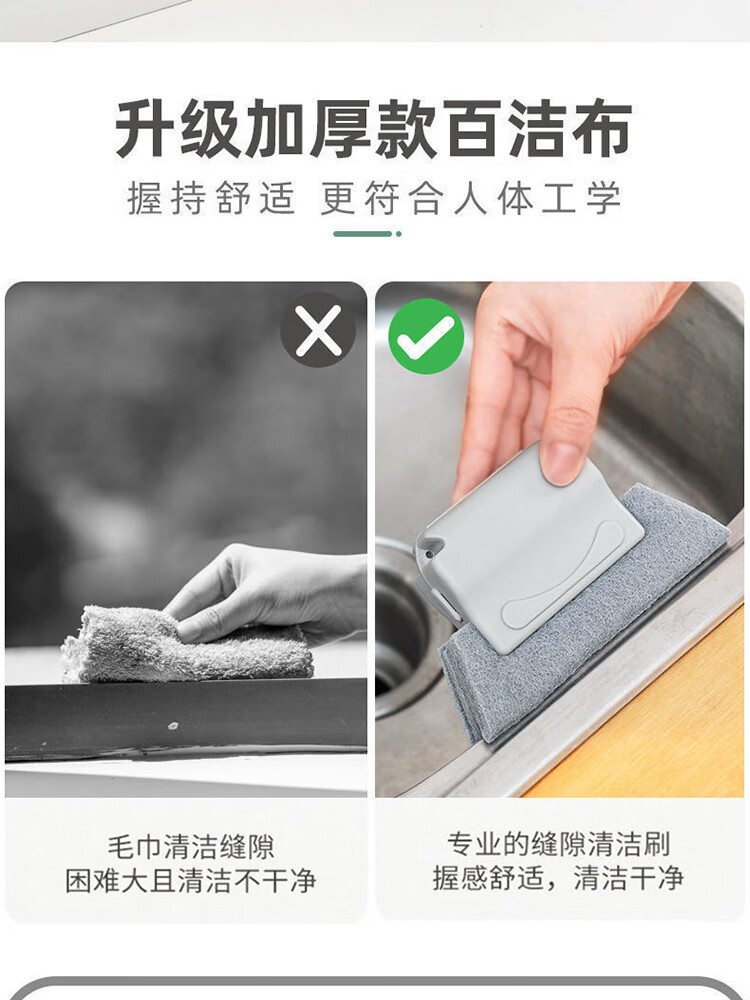 升级加厚款百洁布

握持舒适 更符合人体工学

毛巾清洁缝隙
困难大且清洁不干净

专业的缝隙清洁刷
握感舒适，清洁干净