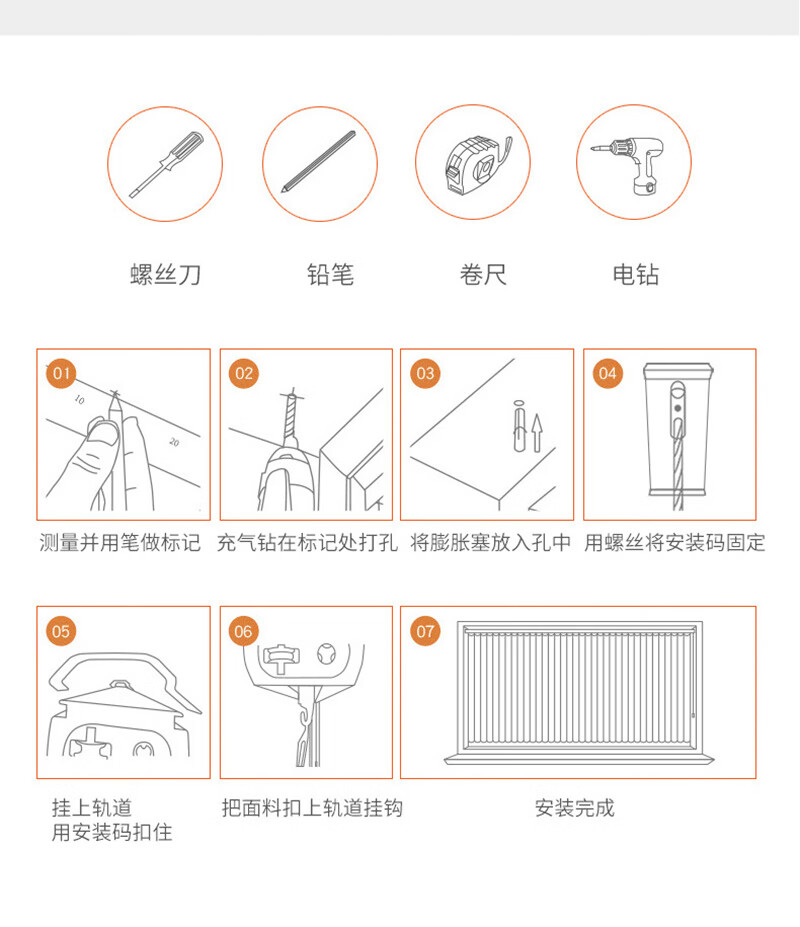 螺丝刀

铅笔

卷尺

电钻

01
10
20
测量并用笔做标记

02
充气钻在标记处打孔

03
将膨胀塞放入孔中

04
用螺丝将安装码固定

05
挂上轨道
用安装码扣住

06
把面料扣上轨道挂钩

07
安装完成