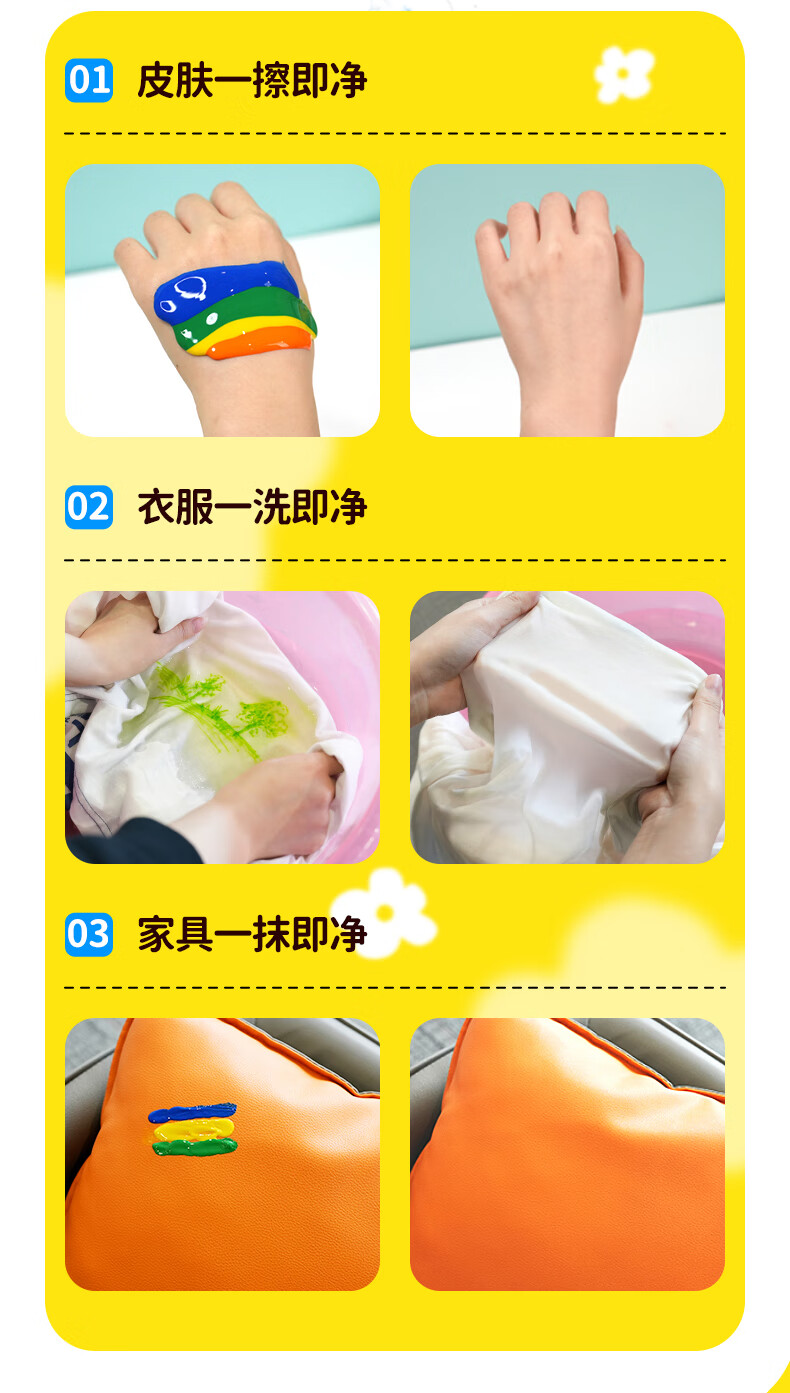 01 皮肤一擦即净

02 衣服一洗即净

03 家具一抹即净