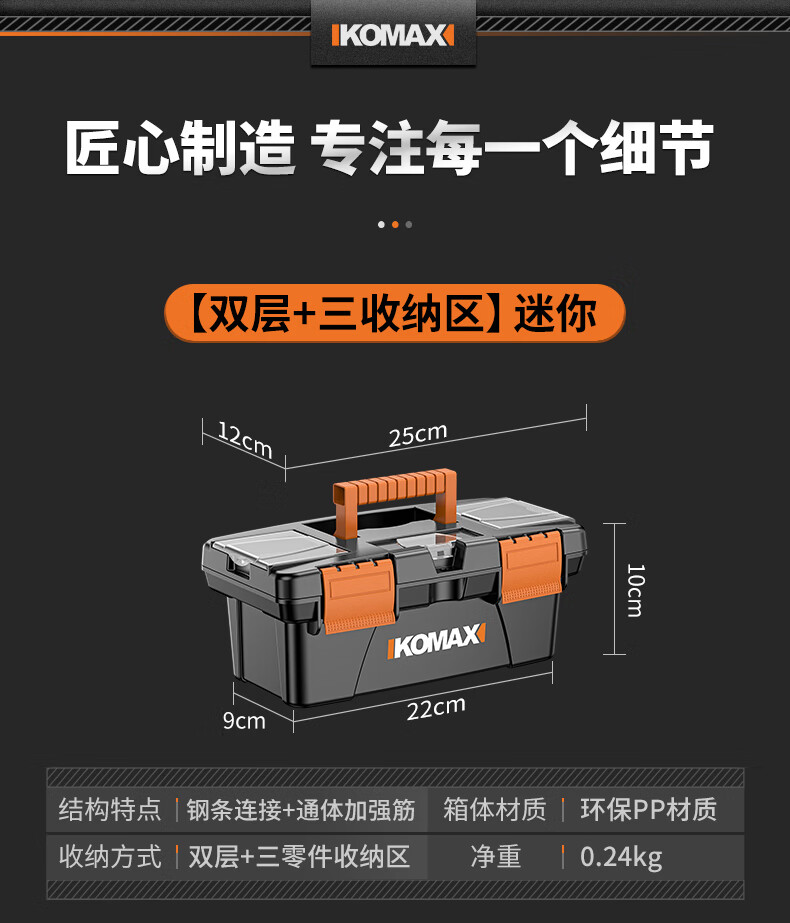 KOMAX

匠心制造 专注每一个细节

【双层+三收纳区】迷你

12cm
25cm
10cm
KOMAX
9cm
22cm

| 结构特点 | 钢条连接+通体加强筋 | 箱体材质 | 环保PP材质 |
|---|---|---|---|
| 收纳方式 | 双层+三零件收纳区 | 净重 | 0.24kg |