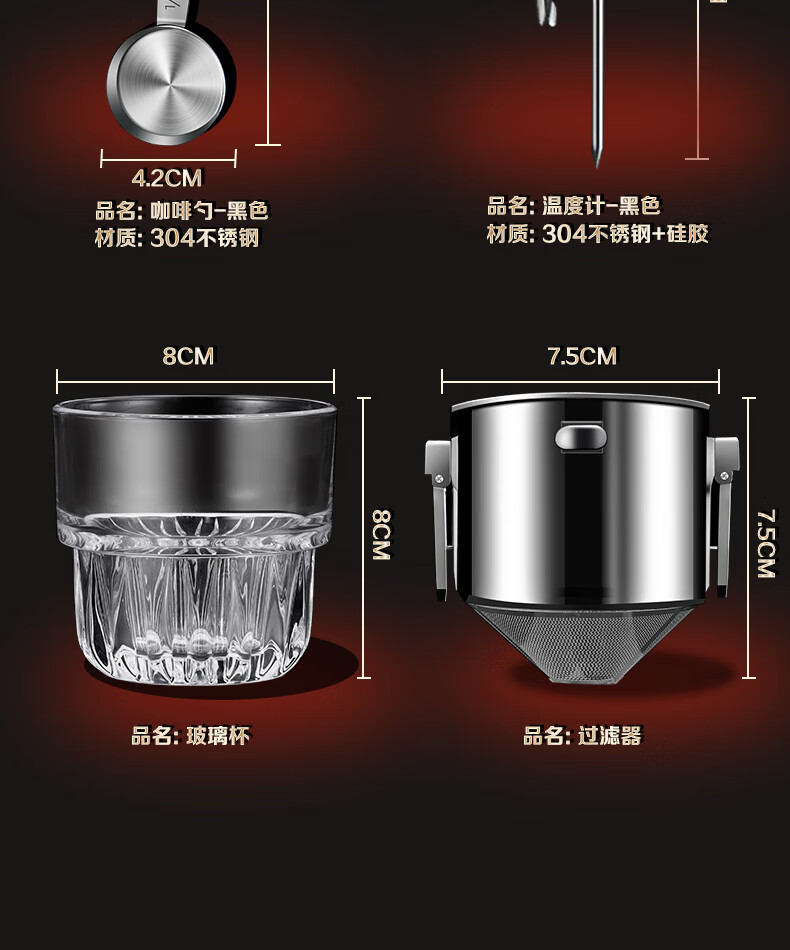 4.2CM
品名: 咖啡勺-黑色
材质: 304不锈钢

品名: 温度计-黑色
材质: 304不锈钢+硅胶

8CM
8CM
品名: 玻璃杯

7.5CM
7.5CM
品名: 过滤器